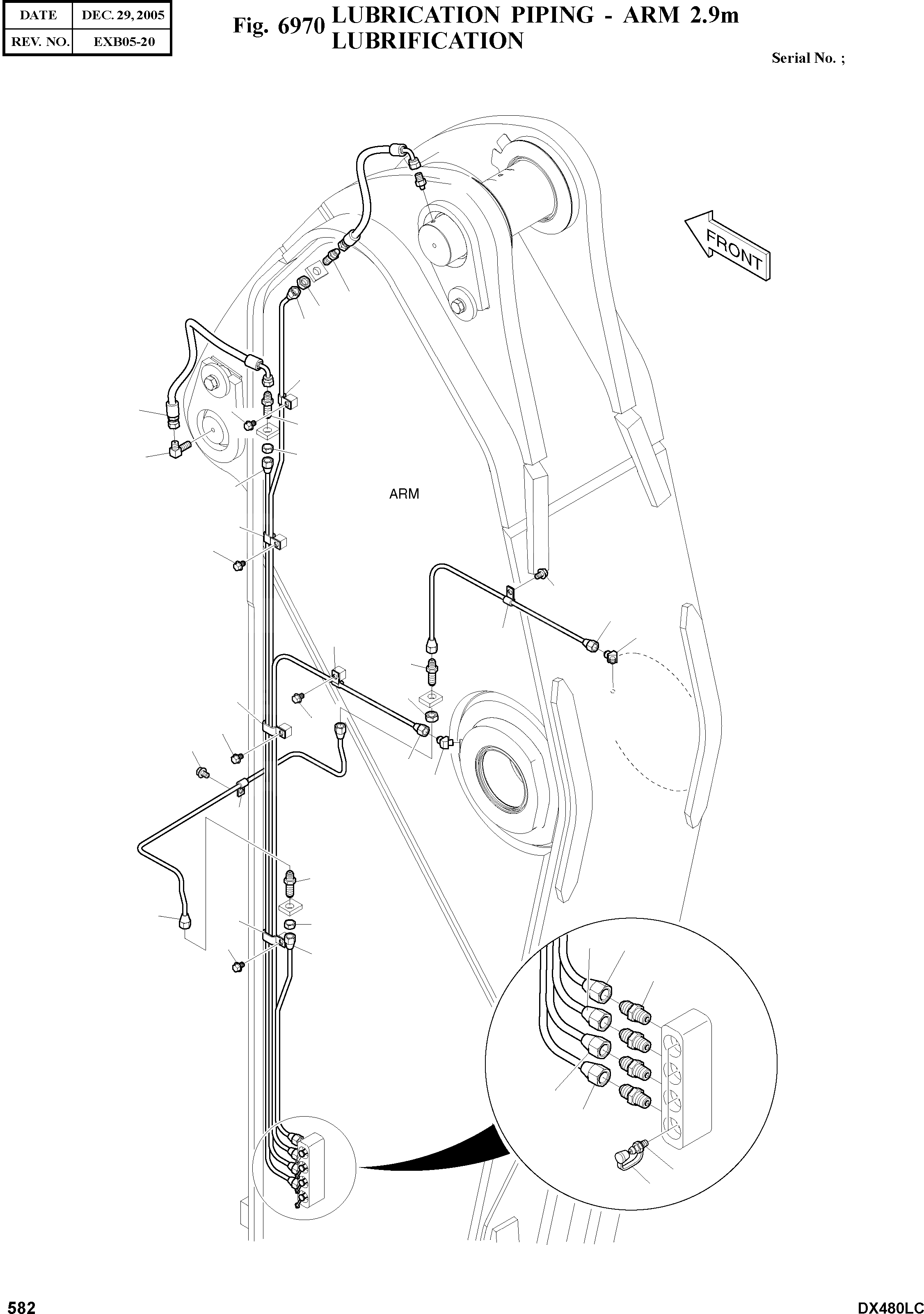 | DATE | DEC. 29, 2005 |
|---|---|
| REV. NO. | EXB05-20 |

Fig. 6970 LUBRICATION PIPING - ARM 2.9m
LUBRIFICATION

Serial No. ;

FRONT

ARM

582

DX480LC