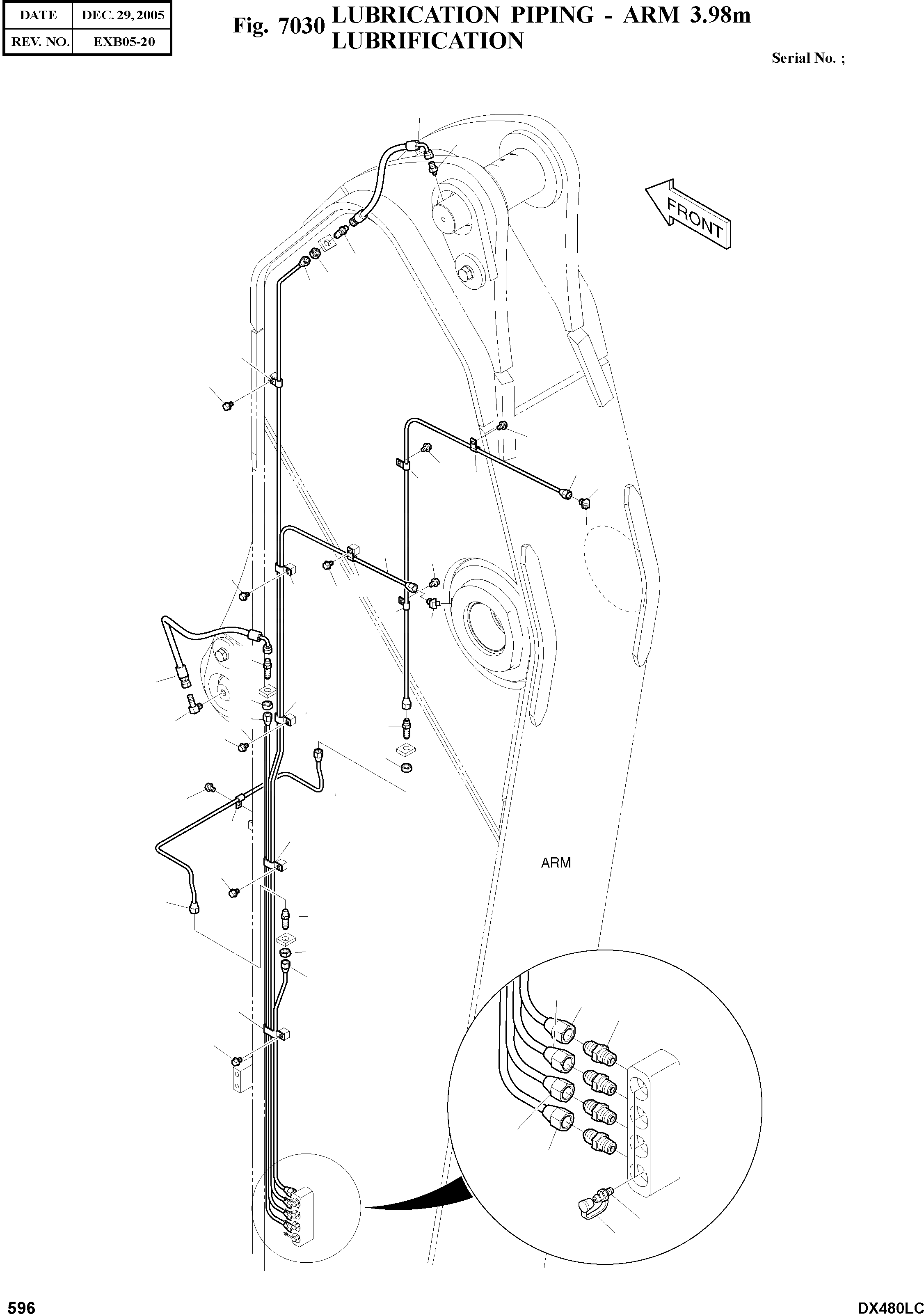 | DATE | DEC. 29, 2005 |
|---|---|
| REV. NO. | EXB05-20 |

Fig. 7030 LUBRICATION PIPING - ARM 3.98m LUBRIFICATION

Serial No. ;

FRONT

ARM

596

DX480LC