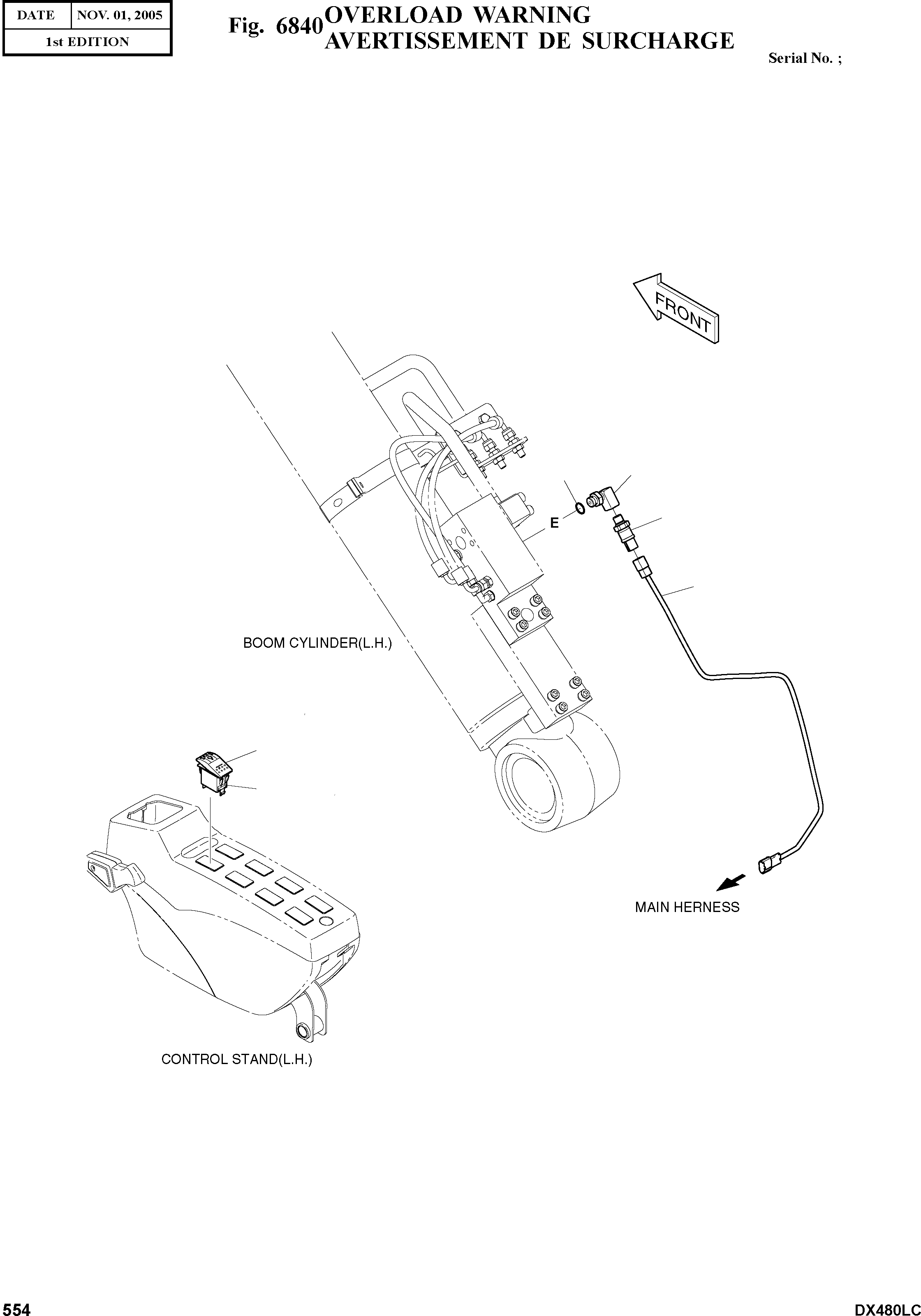 | DATE | NOV. 01, 2005 |
|---|---|
| 1st EDITION | |

Fig. 6840 OVERLOAD WARNING
AVERTISSEMENT DE SURCHARGE

Serial No. ;

FRONT

E

BOOM CYLINDER(L.H.)

MAIN HERNESS

CONTROL STAND(L.H.)

554

DX480LC