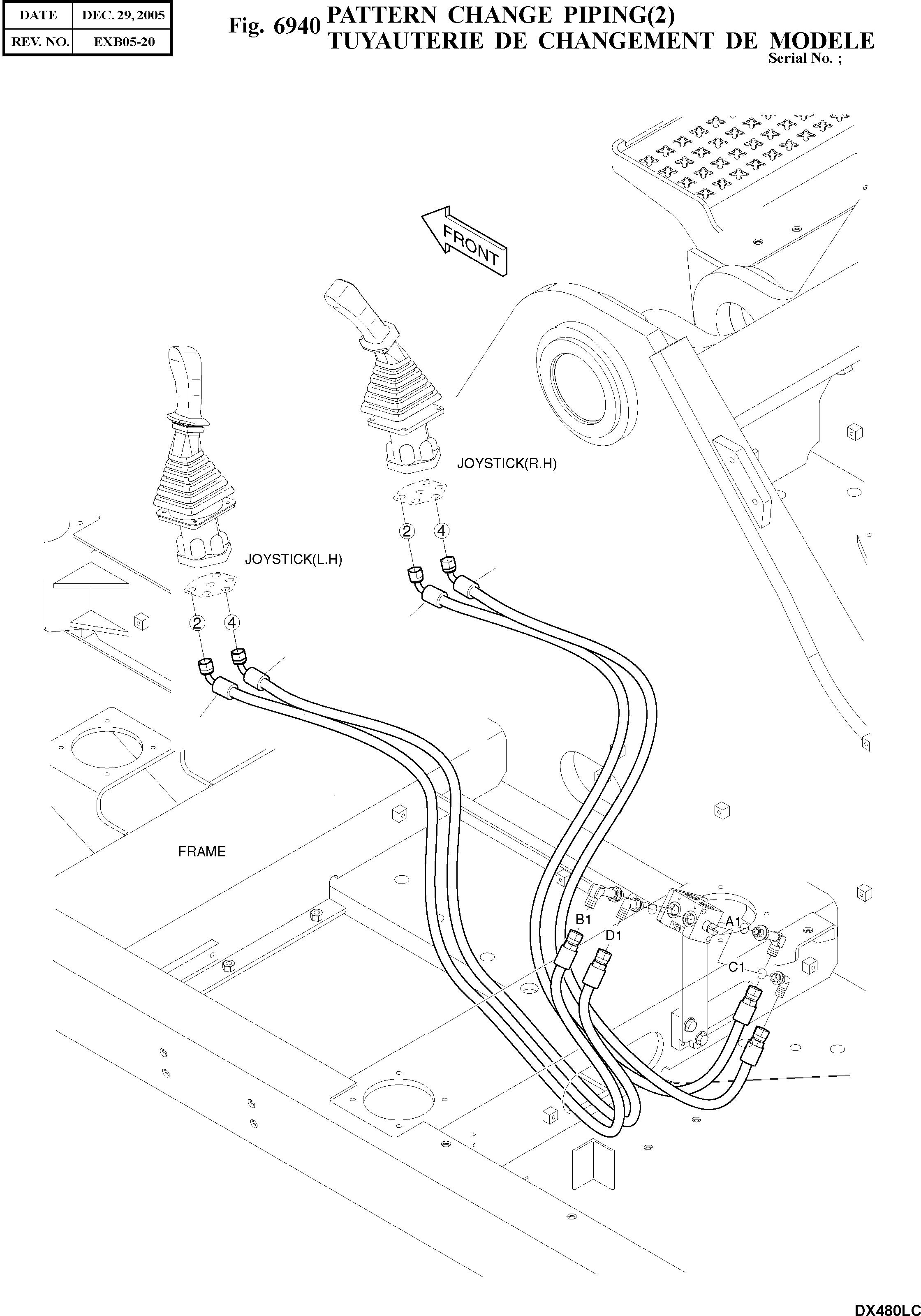 | DATE | DEC. 29, 2005 |
|---|---|
| REV. NO. | EXB05-20 |

Fig. 6940 PATTERN CHANGE PIPING(2)
TUYAUTERIE DE CHANGEMENT DE MODELE
Serial No. ;

FRONT

JOYSTICK(R.H)

2 4

JOYSTICK(L.H)

2 4

FRAME

B1

D1

A1

C1

DX480LC