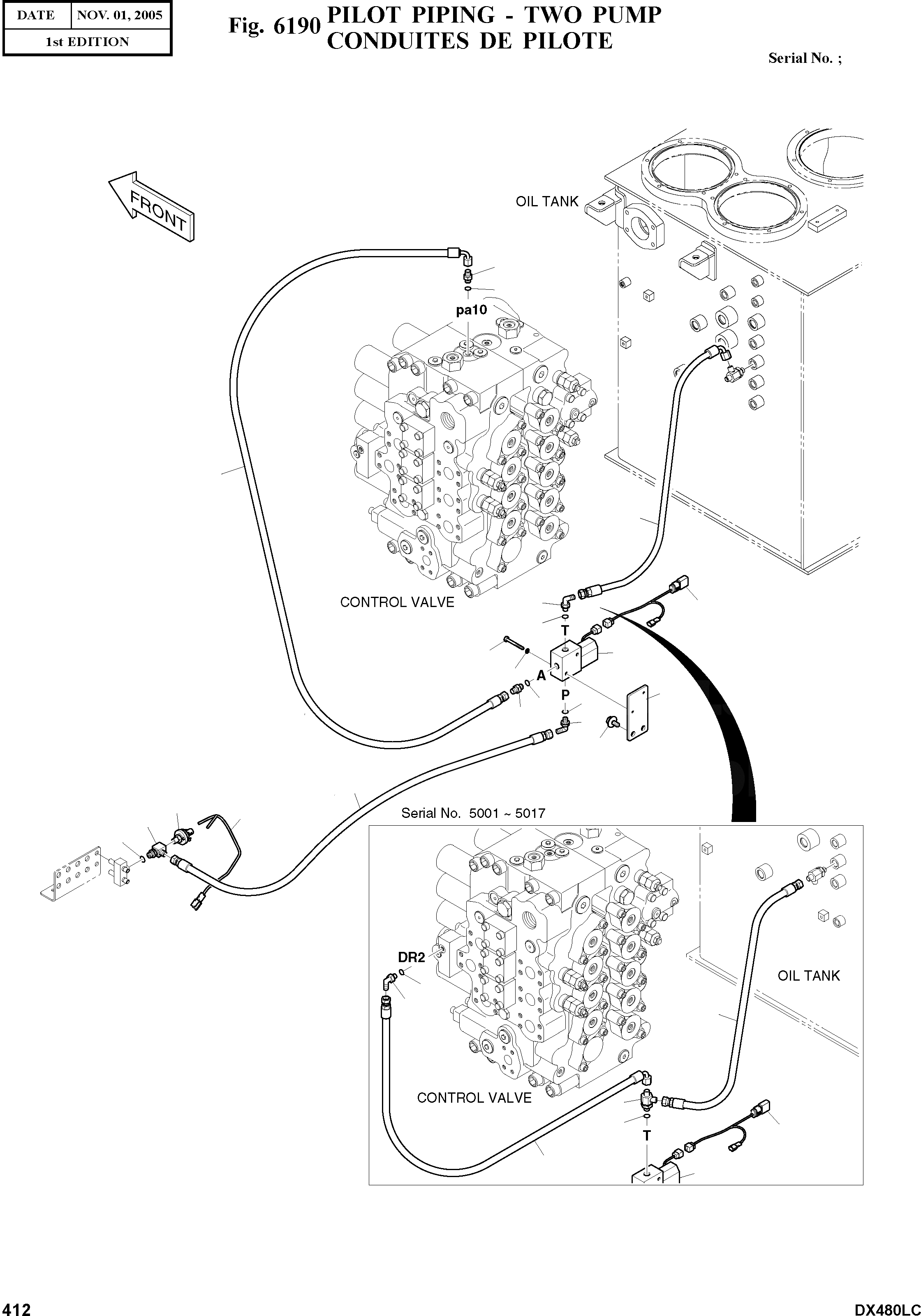 | DATE | NOV. 01, 2005 |
|---|---|
| 1st EDITION | |

Fig. 6190 PILOT PIPING - TWO PUMP
CONDUITES DE PILOTE

Serial No. ;

FRONT

OIL TANK

pa10

CONTROL VALVE

T

A

P

Serial No. 5001 ~ 5017

DR2

OIL TANK

CONTROL VALVE

T

412

DX480LC