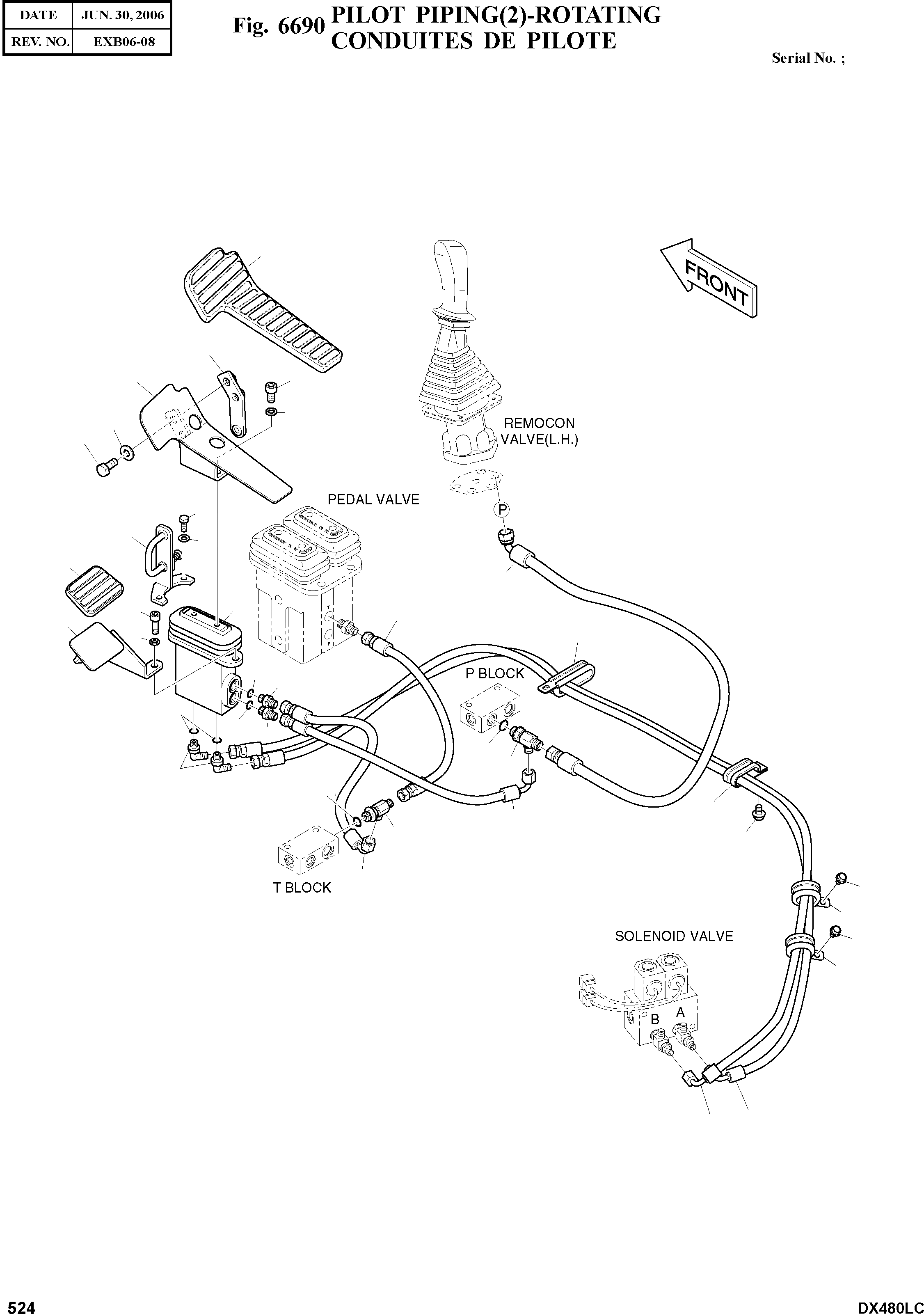 | DATE | JUN. 30, 2006 |
|---|---|
| REV. NO. | EXB06-08 |

Fig. 6690 PILOT PIPING(2)-ROTATING
CONDUITES DE PILOTE

Serial No. ;

FRONT

REMOCON VALVE(L.H.)

PEDAL VALVE

P

P BLOCK

T BLOCK

SOLENOID VALVE

B

A

524

DX480LC