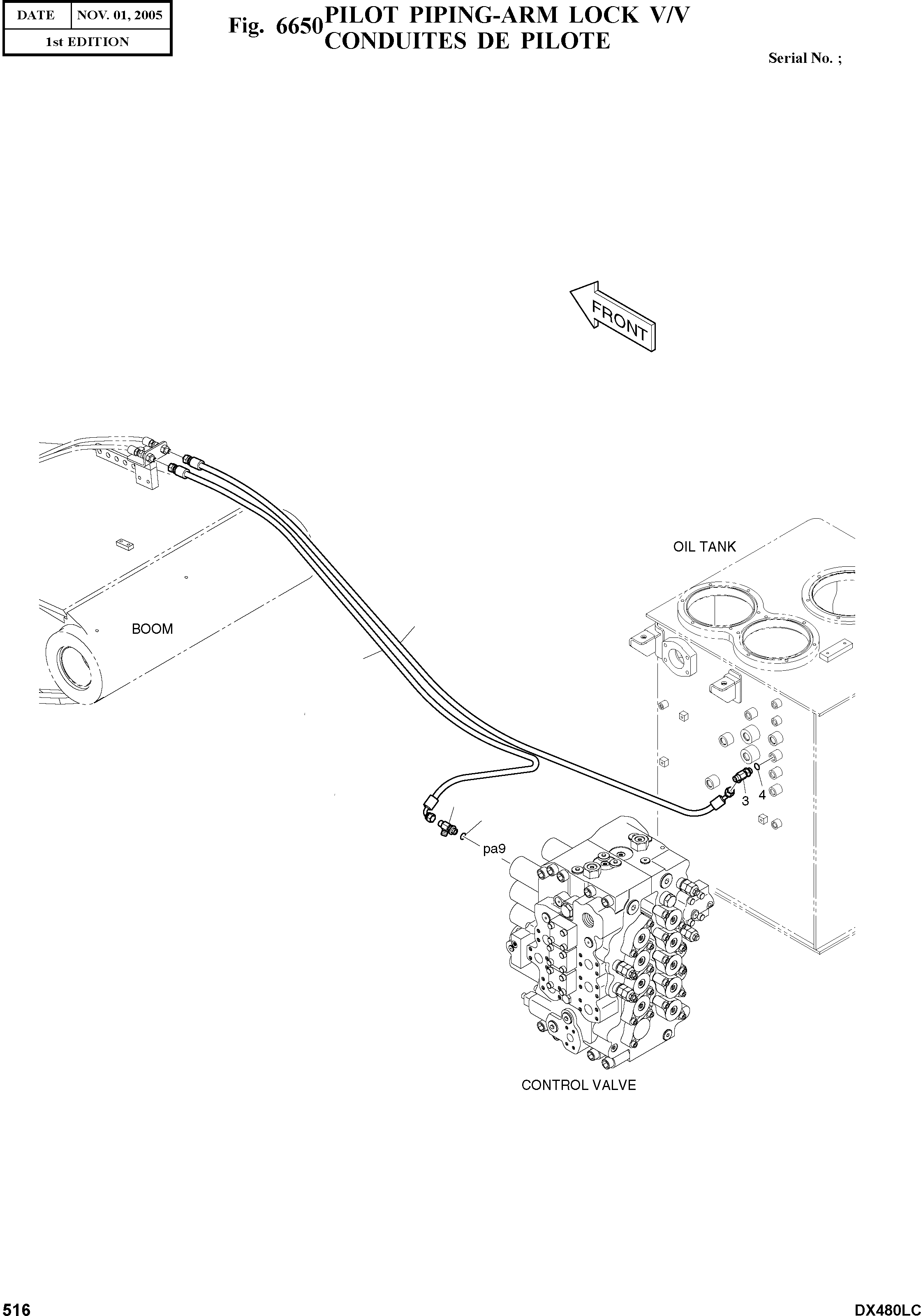 | DATE | NOV. 01, 2005 |
|---|---|
| 1st EDITION | |

Fig. 6650 PILOT PIPING-ARM LOCK V/V
CONDUITES DE PILOTE

Serial No. ;

FRONT

OIL TANK

BOOM

3

4

pa9

CONTROL VALVE

516

DX480LC