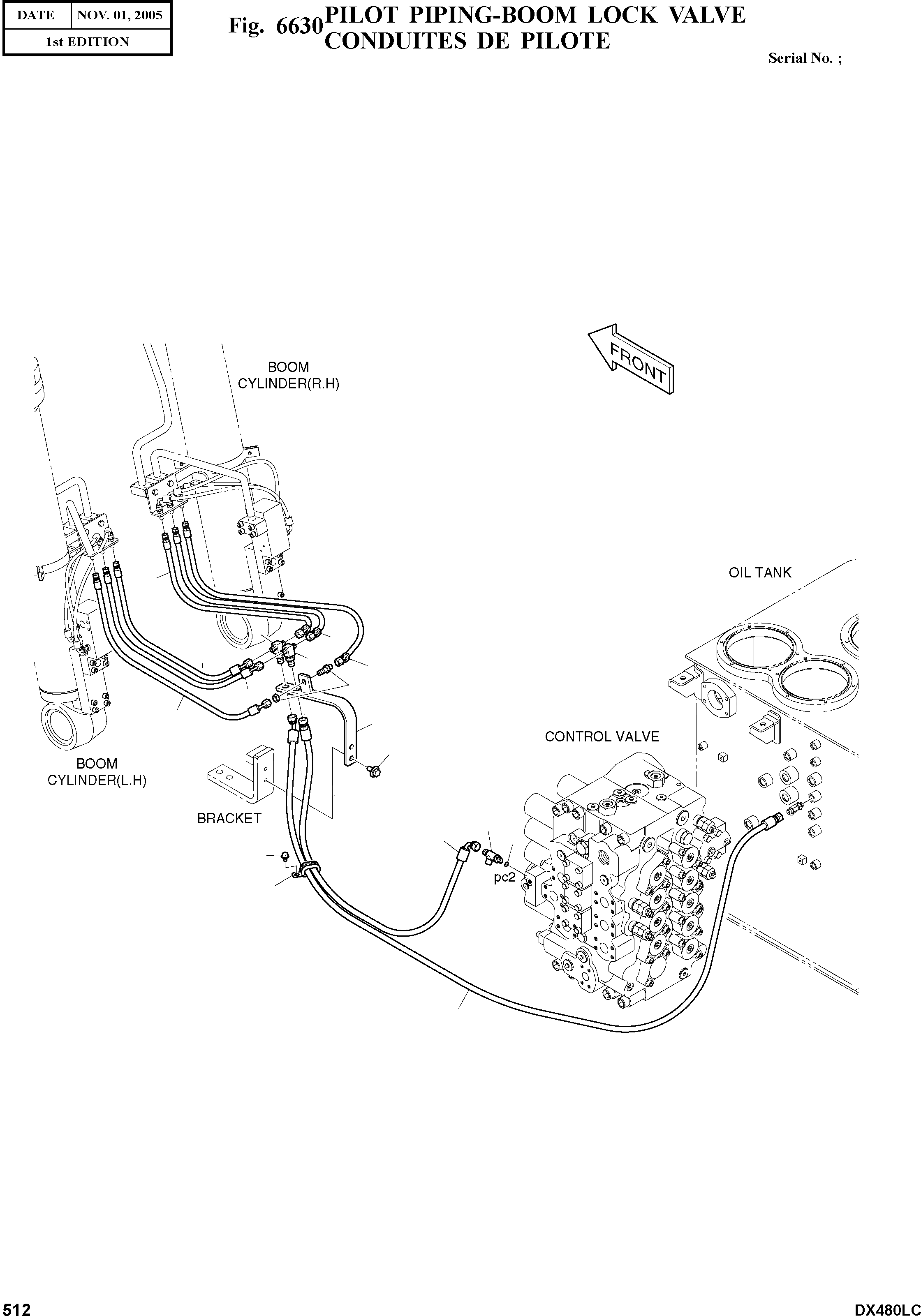 | DATE | NOV. 01, 2005 |
|---|---|
| 1st EDITION | |

Fig. 6630 PILOT PIPING-BOOM LOCK VALVE
CONDUITES DE PILOTE

Serial No. ;

FRONT

BOOM CYLINDER(R.H)

OIL TANK

CONTROL VALVE

BOOM CYLINDER(L.H)

BRACKET

pc2

512

DX480LC