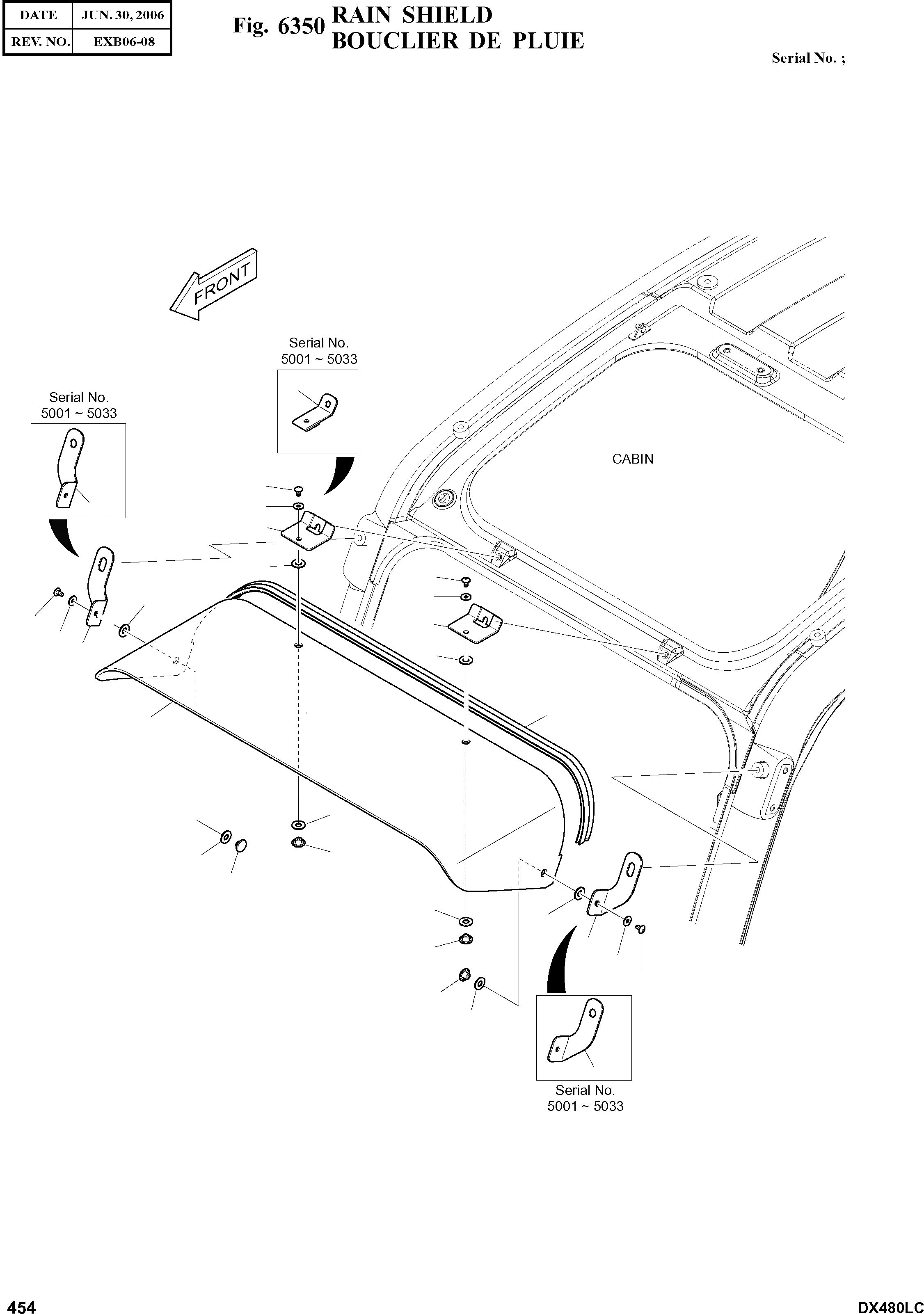 | DATE | JUN. 30, 2006 |
|---|---|
| REV. NO. | EXB06-08 |

Fig. 6350 RAIN SHIELD
BOUCLIER DE PLUIE

Serial No. ;

FRONT

Serial No.
5001 ~ 5033

Serial No.
5001 ~ 5033

CABIN

Serial No.
5001 ~ 5033

454

DX480LC