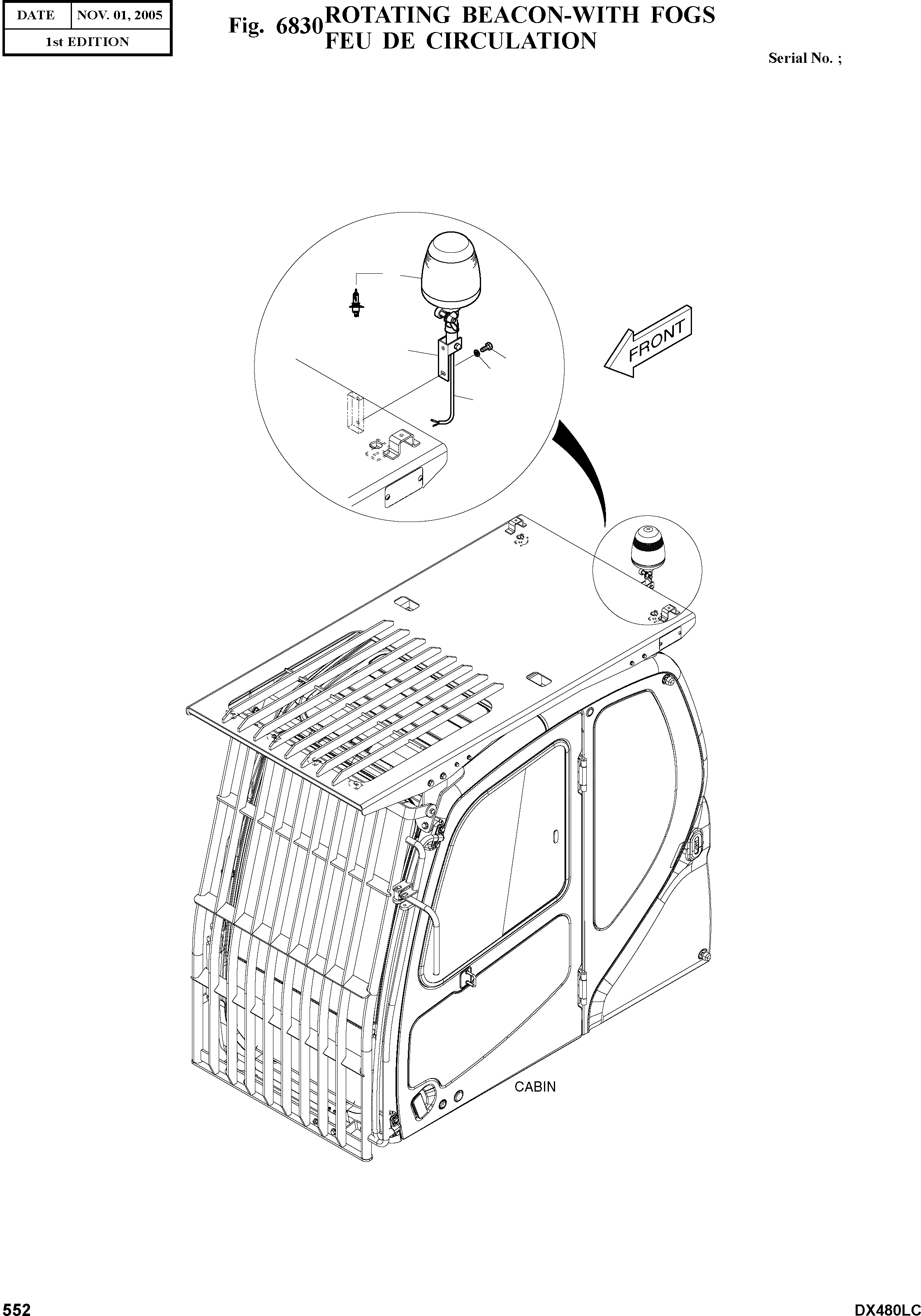 | DATE | NOV. 01, 2005 |
|---|---|
| 1st EDITION | |

Fig. 6830 ROTATING BEACON-WITH FOGS
FEU DE CIRCULATION

Serial No. ;

FRONT

CABIN

552

DX480LC