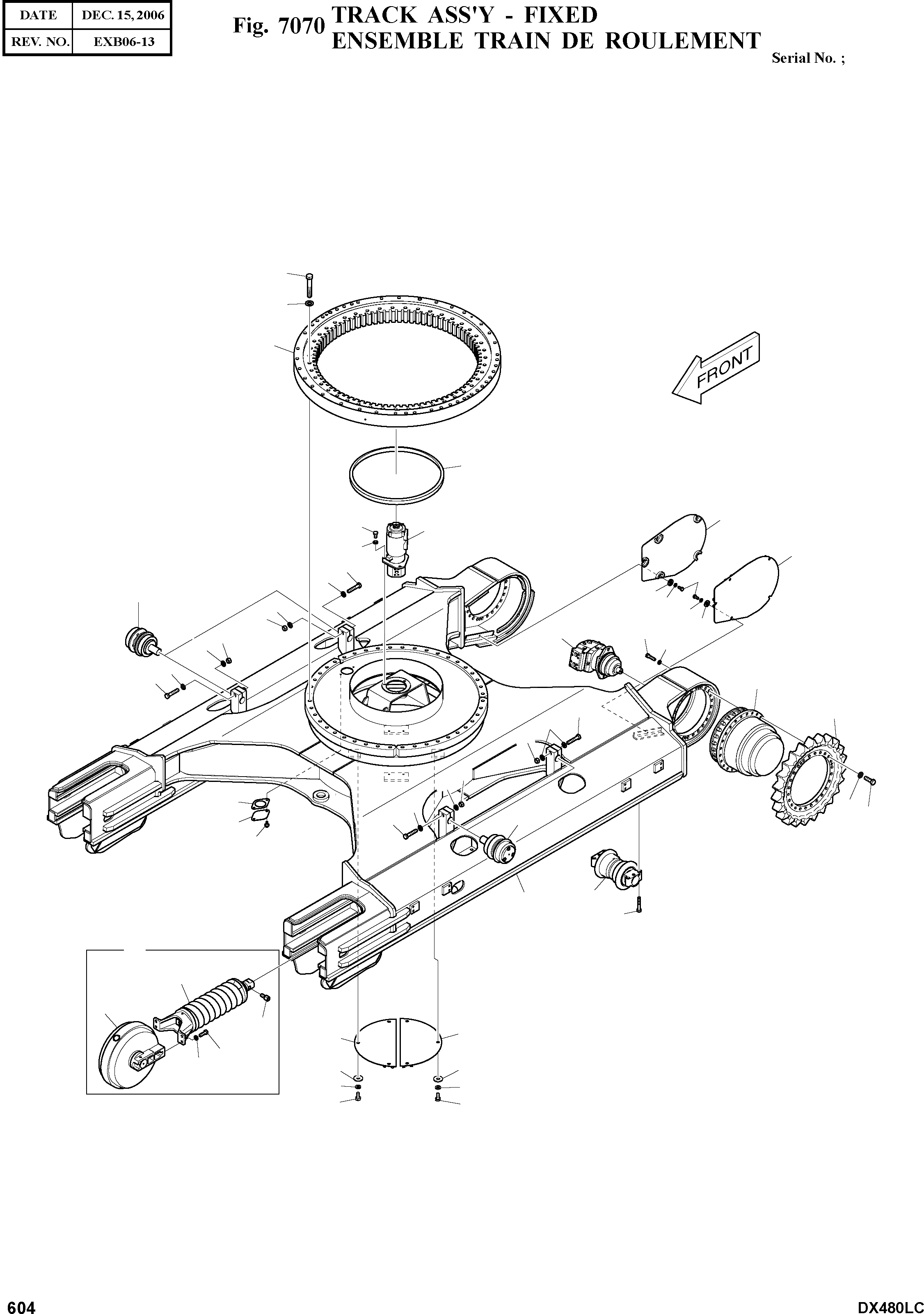 | DATE | DEC. 15, 2006 |
|---|---|
| REV. NO. | EXB06-13 |

Fig. 7070 TRACK ASS'Y - FIXED
ENSEMBLE TRAIN DE ROULEMENT

Serial No. ;

FRONT

604

DX480LC