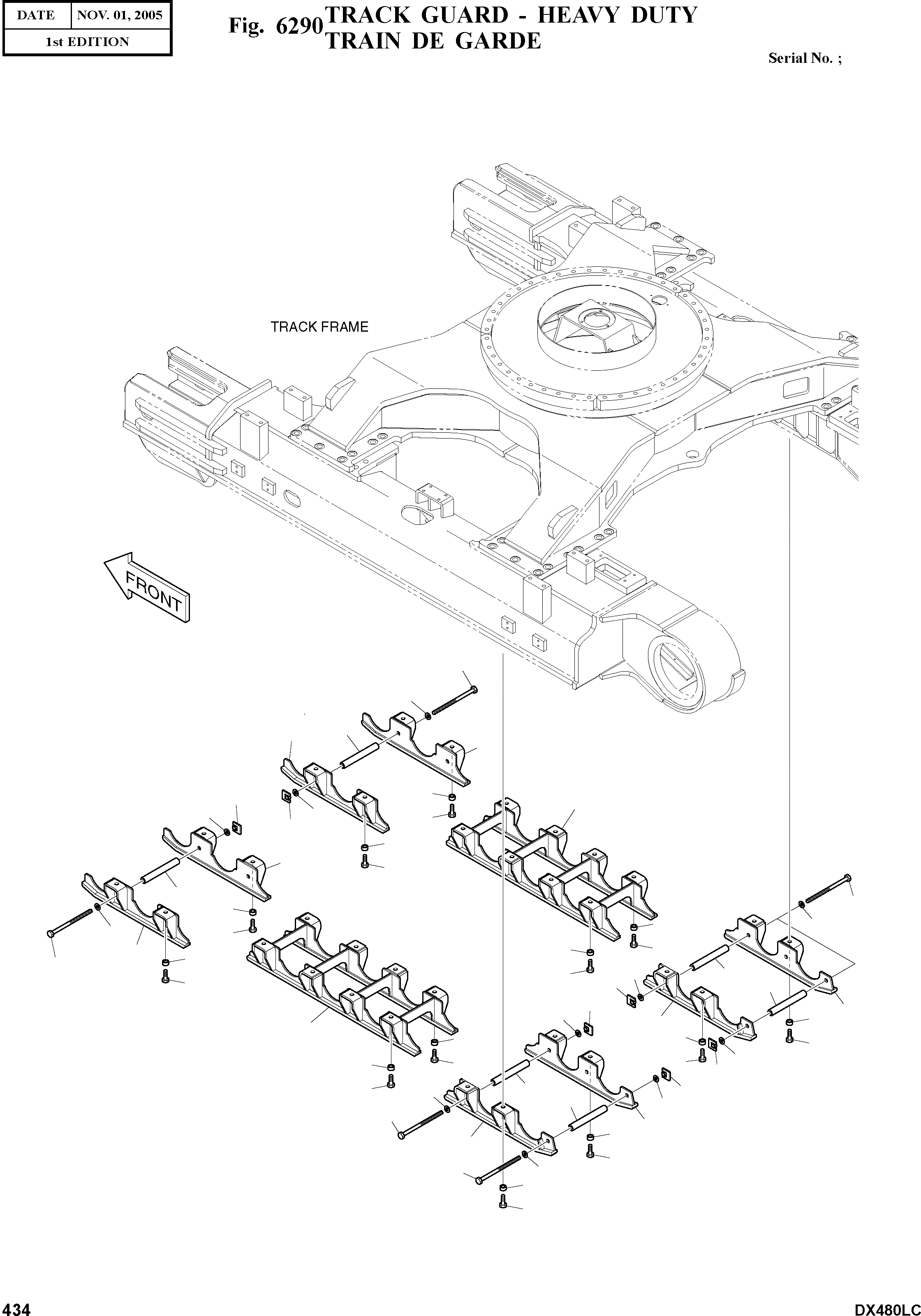 | DATE | NOV. 01, 2005 |
|---|---|
| 1st EDITION | |

Fig. 6290 TRACK GUARD - HEAVY DUTY
TRAIN DE GARDE

Serial No. ;

TRACK FRAME

FRONT

434

DX480LC