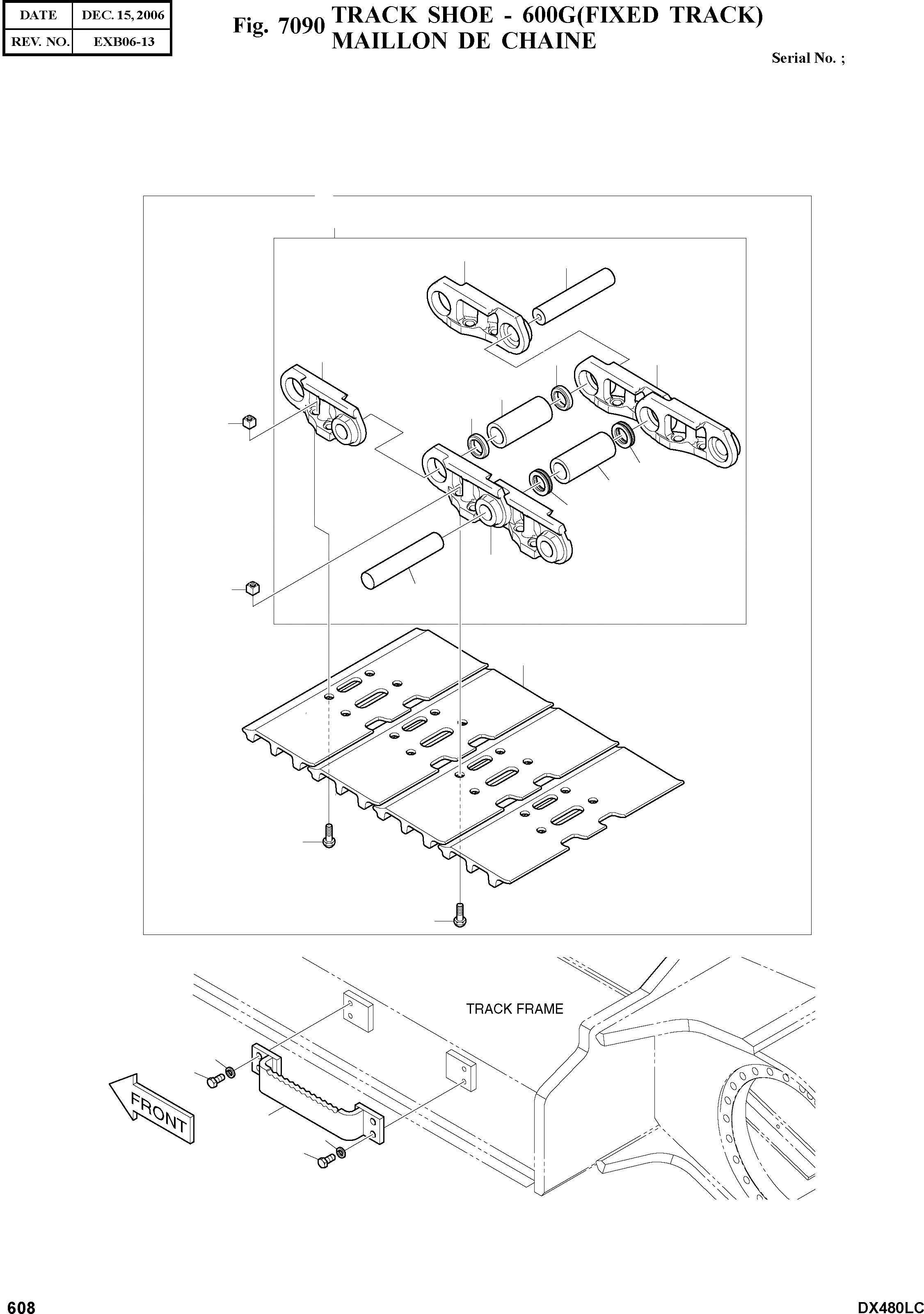 | DATE | DEC. 15, 2006 |
|---|---|
| REV. NO. | EXB06-13 |

Fig. 7090 TRACK SHOE - 600G(FIXED TRACK)
MAILLON DE CHAINE

Serial No. ;

TRACK FRAME

FRONT

608

DX480LC