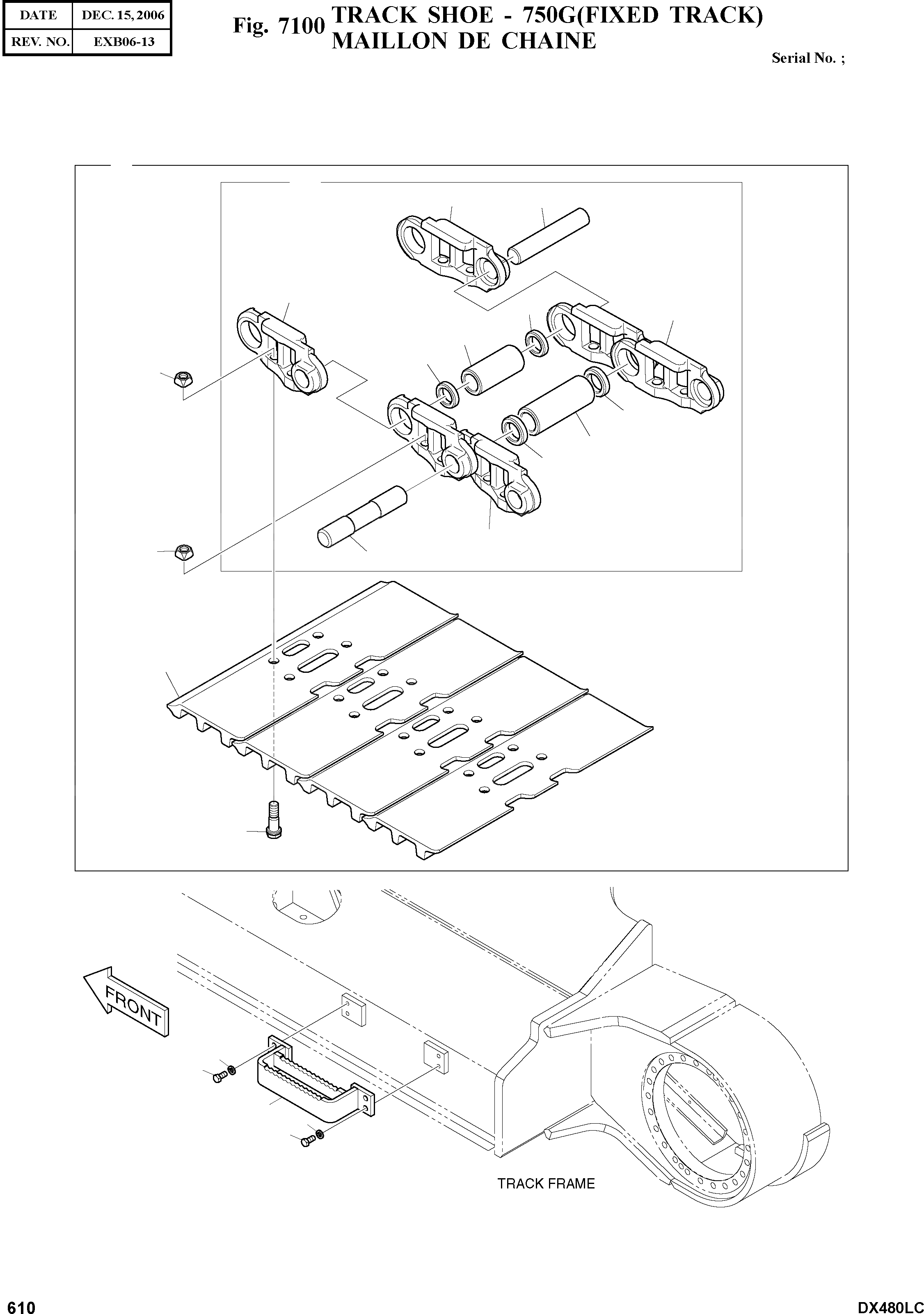 | DATE | DEC. 15, 2006 |
|---|---|
| REV. NO. | EXB06-13 |

Fig. 7100 TRACK SHOE - 750G(FIXED TRACK)
MAILLON DE CHAINE

Serial No. ;

FRONT

TRACK FRAME

610

DX480LC