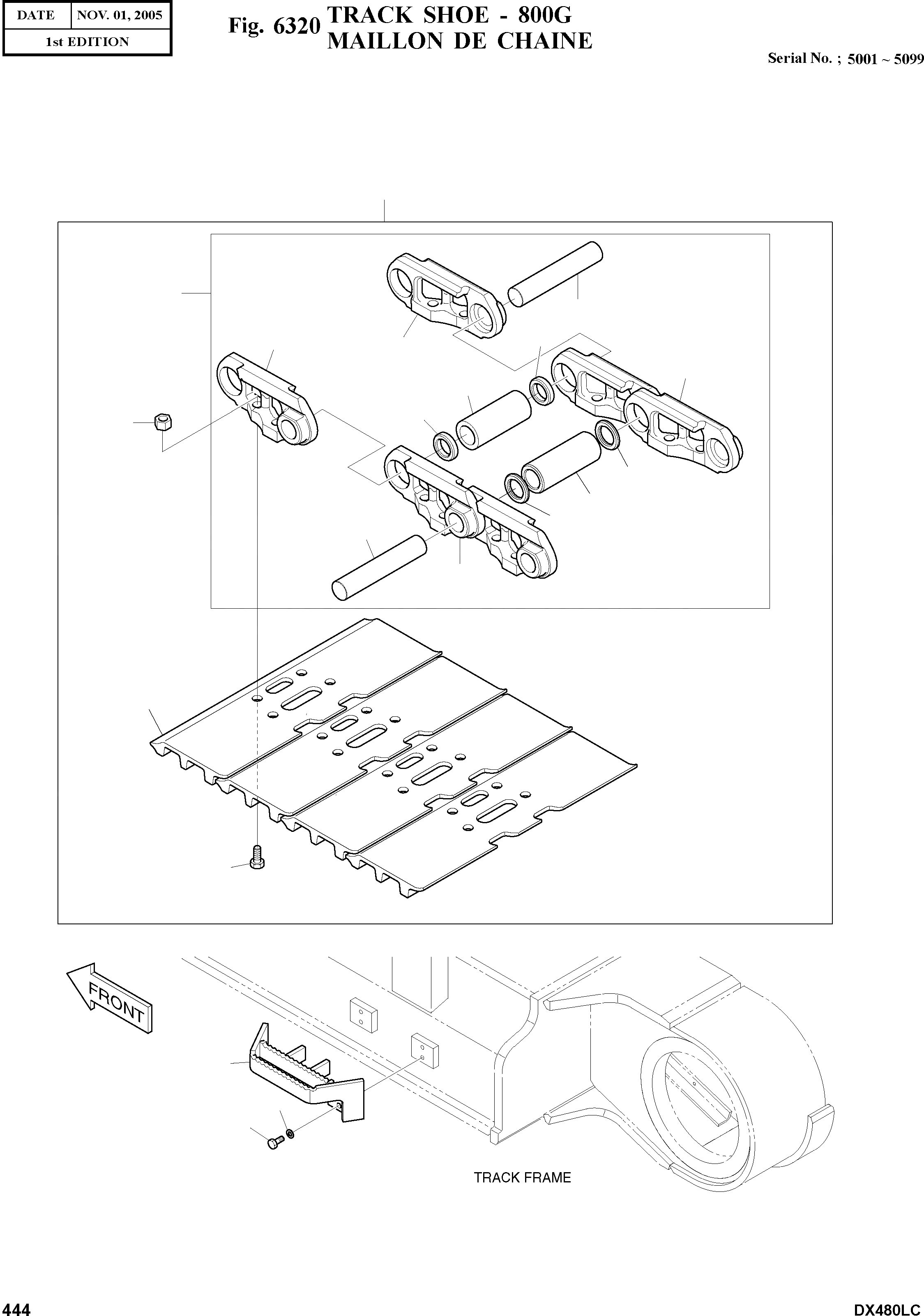 | DATE | NOV. 01, 2005 |
|---|---|
| 1st EDITION | |

Fig. 6320 TRACK SHOE - 800G
MAILLON DE CHAINE

Serial No. ; 5001 ~ 5099

FRONT

TRACK FRAME

444

DX480LC