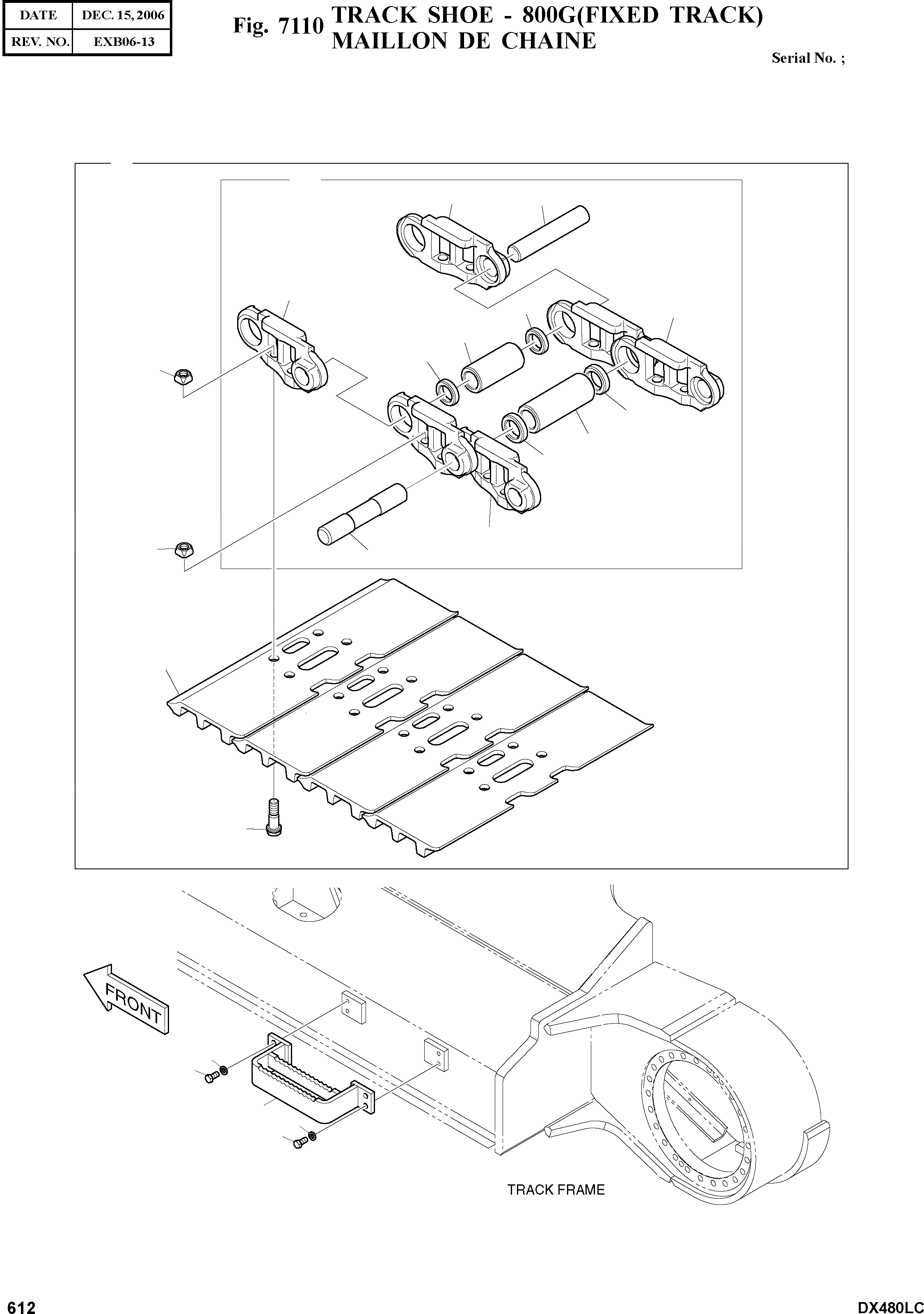 | DATE | DEC. 15, 2006 |
|---|---|
| REV. NO. | EXB06-13 |

Fig. 7110 TRACK SHOE - 800G(FIXED TRACK) MAILLON DE CHAINE

Serial No. ;

FRONT

TRACK FRAME

612

DX480LC