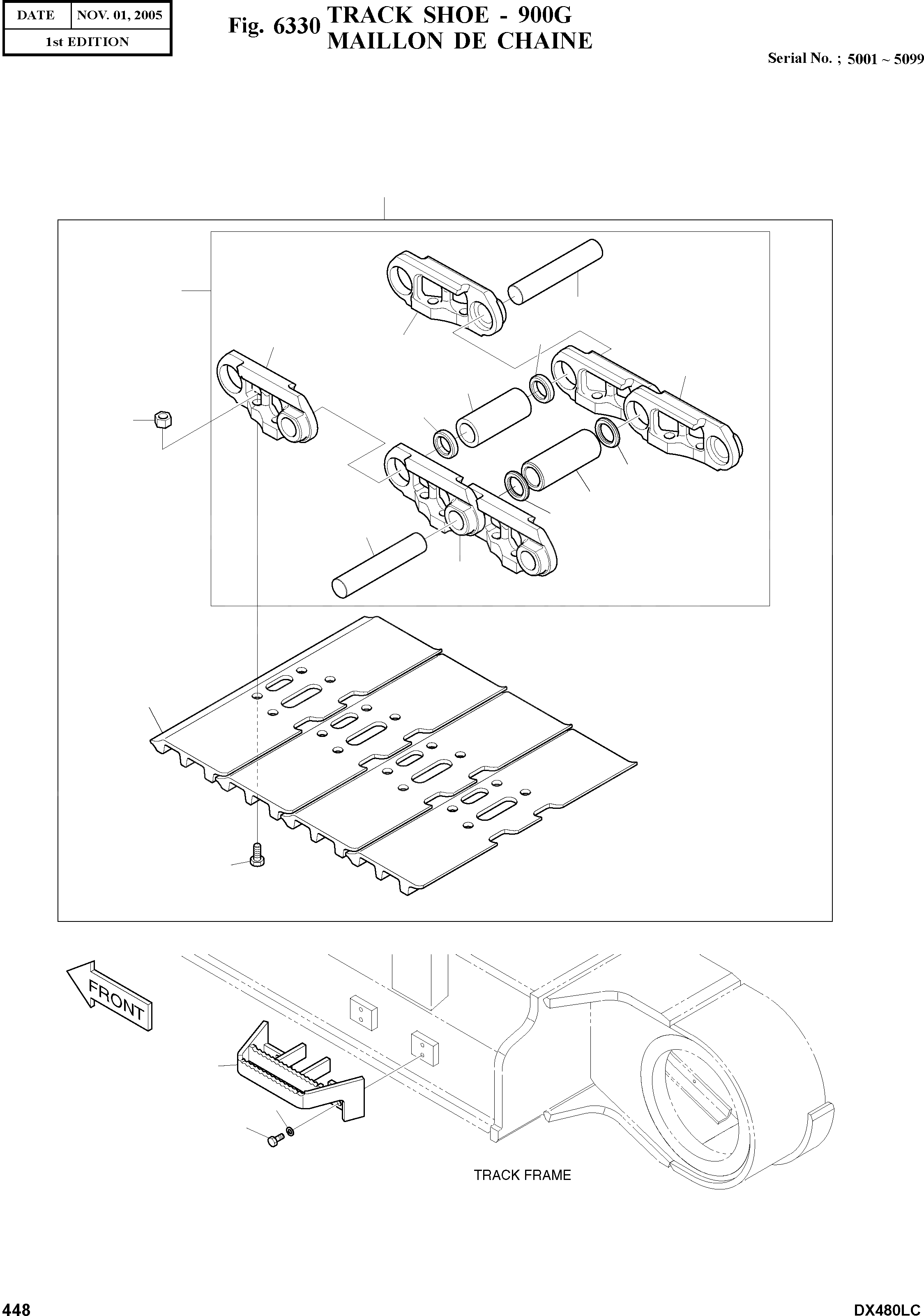 | DATE | NOV. 01, 2005 |
|---|---|
| 1st EDITION | |

Fig. 6330 TRACK SHOE - 900G
MAILLON DE CHAINE

Serial No. ; 5001 ~ 5099

FRONT

TRACK FRAME

448

DX480LC