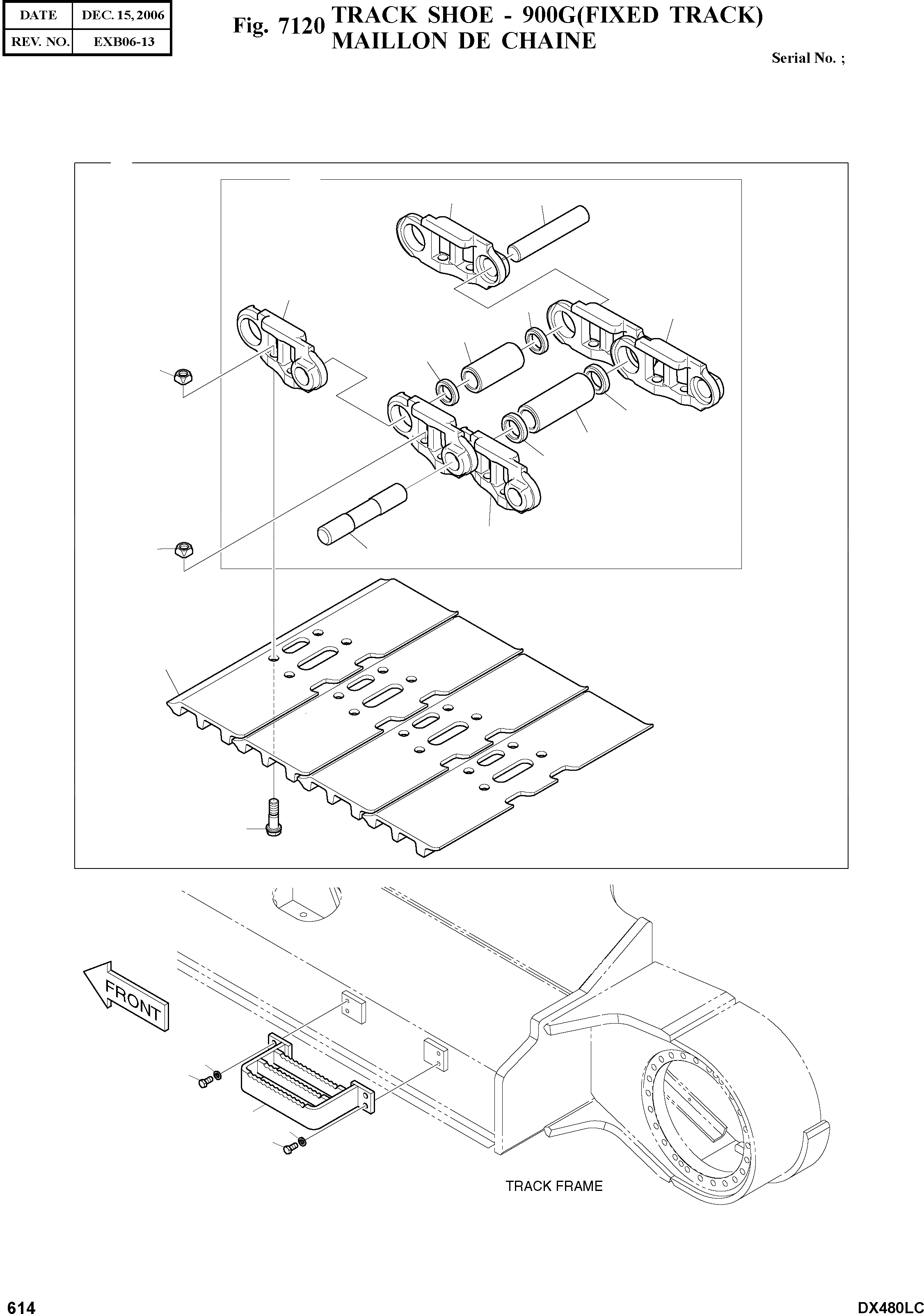 | DATE | DEC. 15, 2006 |
|---|---|
| REV. NO. | EXB06-13 |

Fig. 7120 TRACK SHOE - 900G(FIXED TRACK)
MAILLON DE CHAINE

Serial No. ;

FRONT

TRACK FRAME

614

DX480LC