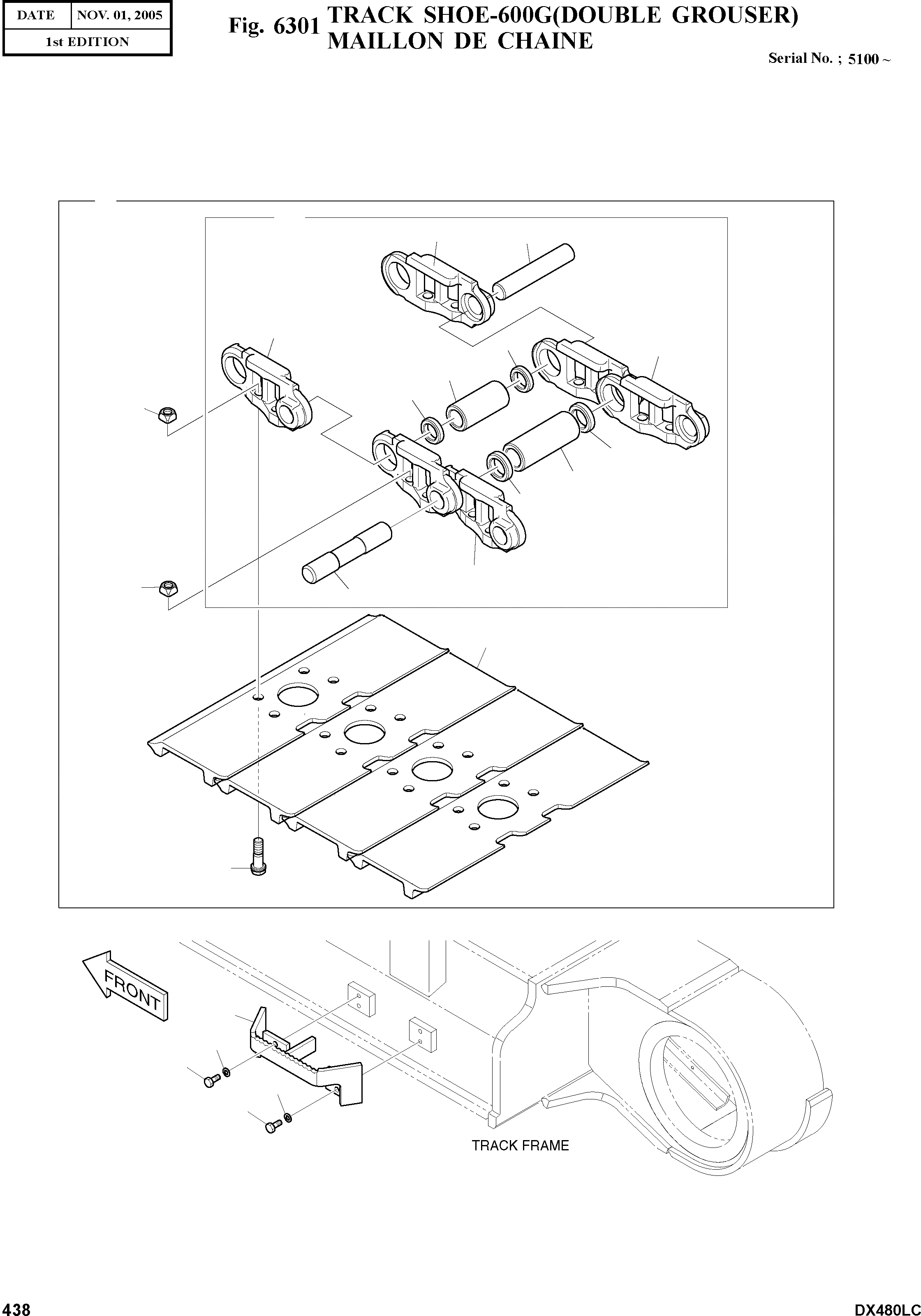 | DATE | NOV. 01, 2005 |
|---|---|
| 1st EDITION | |

Fig. 6301 TRACK SHOE-600G(DOUBLE GROUSER) MAILLON DE CHAINE

Serial No. ; 5100 ~

FRONT

TRACK FRAME

438

DX480LC