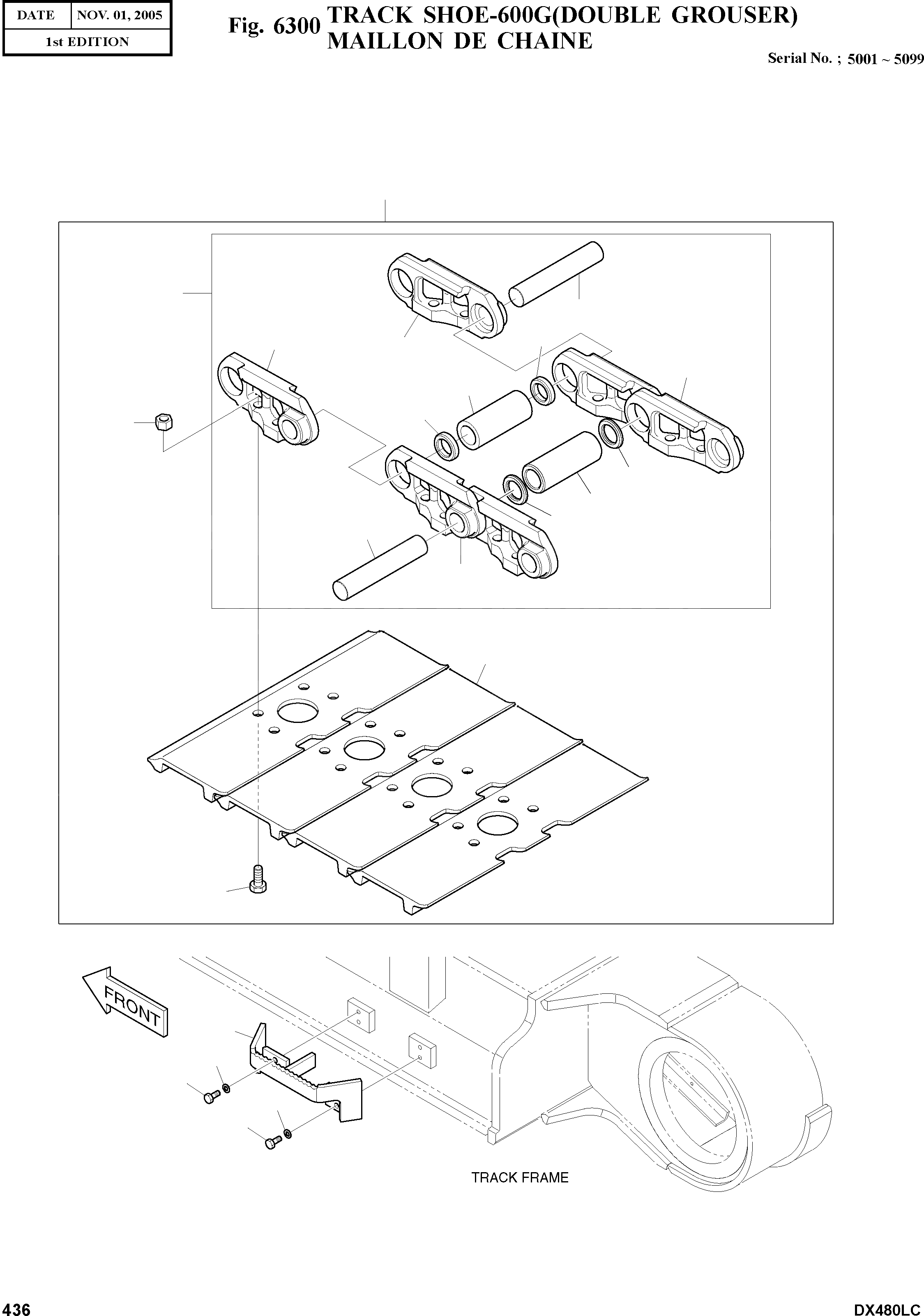 | DATE | NOV. 01, 2005 |
|---|---|
| 1st EDITION | |

Fig. 6300 TRACK SHOE-600G(DOUBLE GROUSER)
MAILLON DE CHAINE

Serial No. ; 5001 ~ 5099

FRONT

TRACK FRAME

436

DX480LC