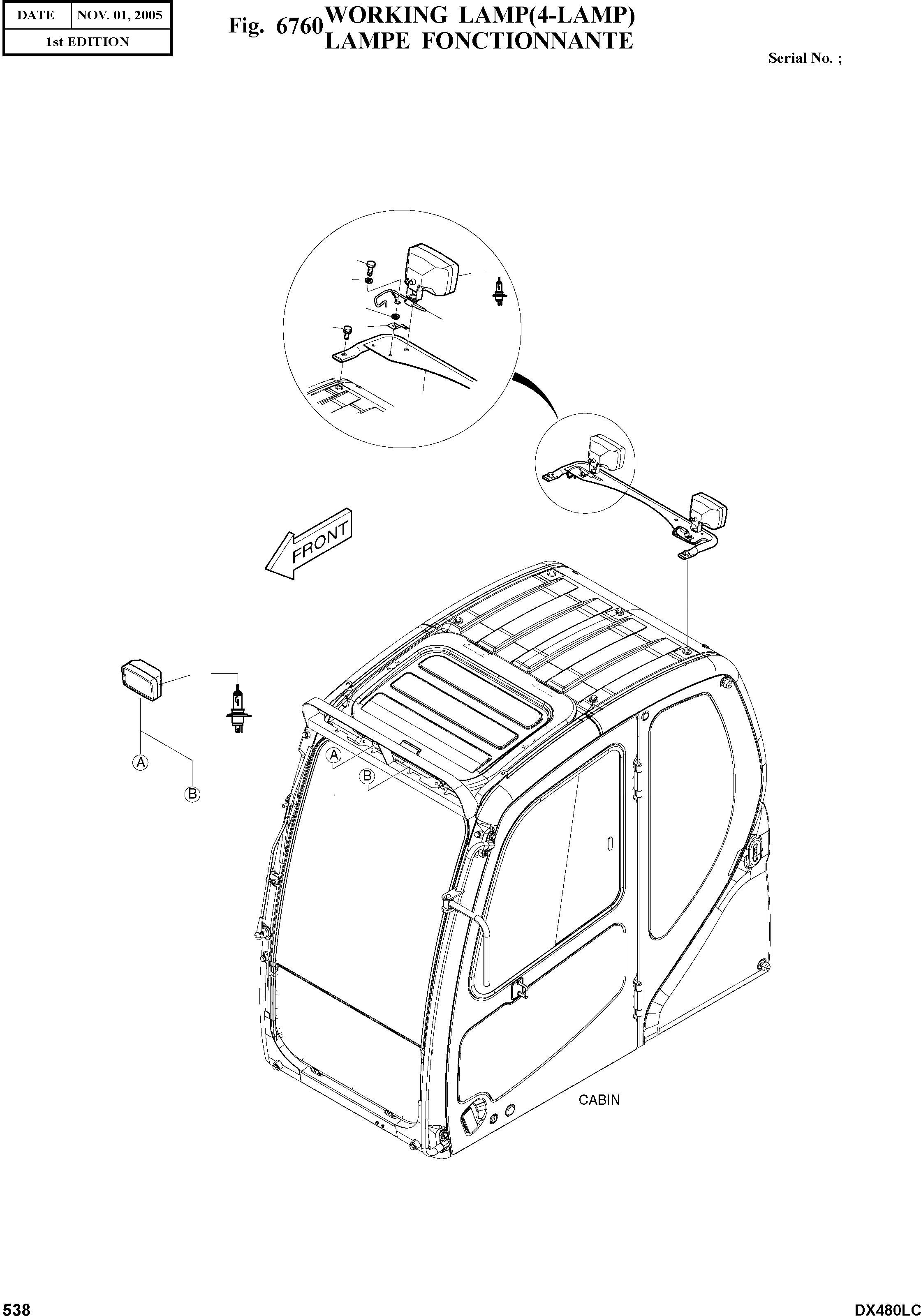 | DATE | NOV. 01, 2005 |
|---|---|
| 1st EDITION | |

Fig. 6760 WORKING LAMP(4-LAMP)
LAMPE FONCTIONNANTE

Serial No. ;

FRONT

A

B

A

B

CABIN

538

DX480LC