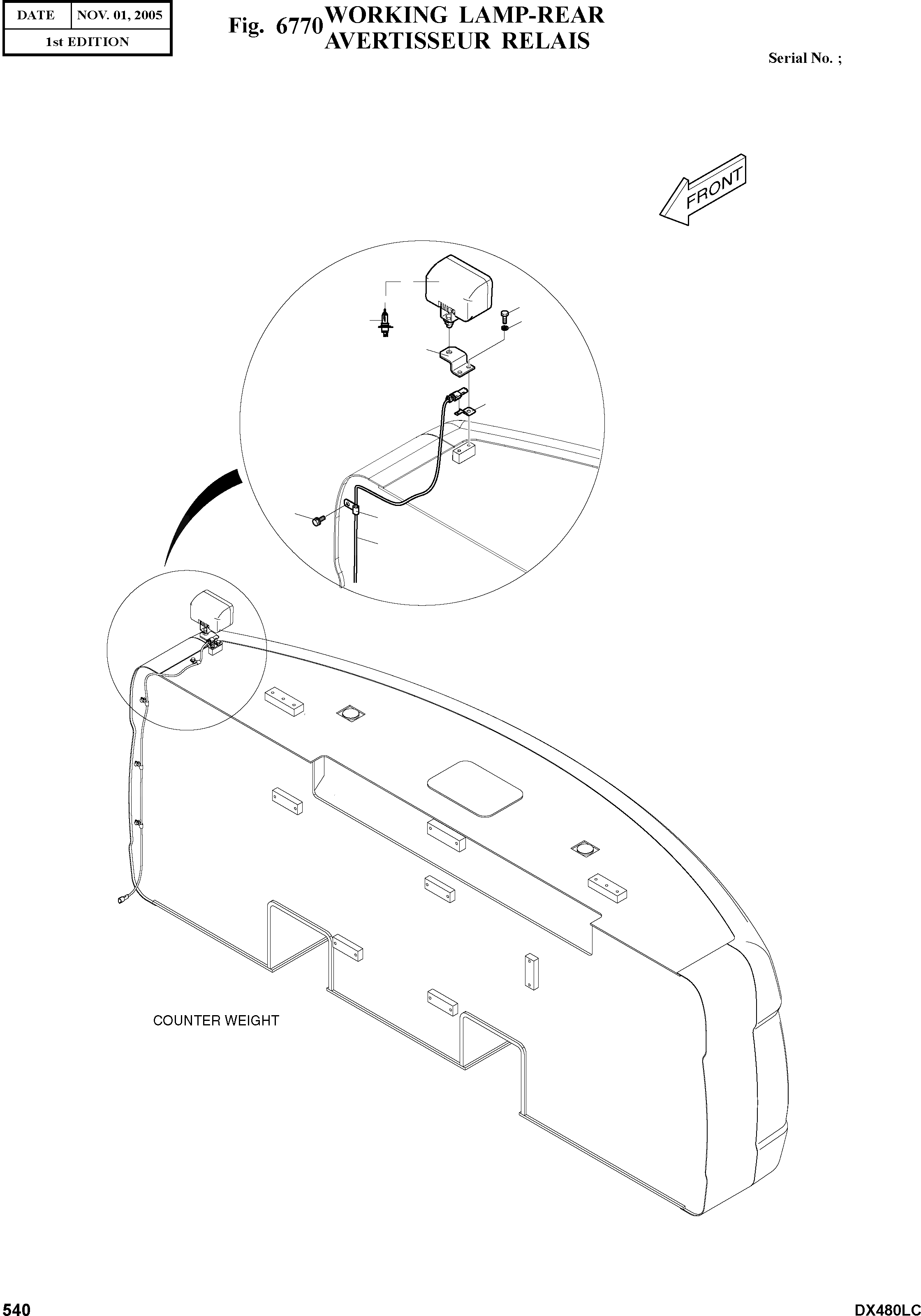 | DATE | NOV. 01, 2005 |
|---|---|
| 1st EDITION | |

Fig. 6770 WORKING LAMP-REAR
AVERTISSEUR RELAIS

Serial No. ;

FRONT

COUNTER WEIGHT

540

DX480LC