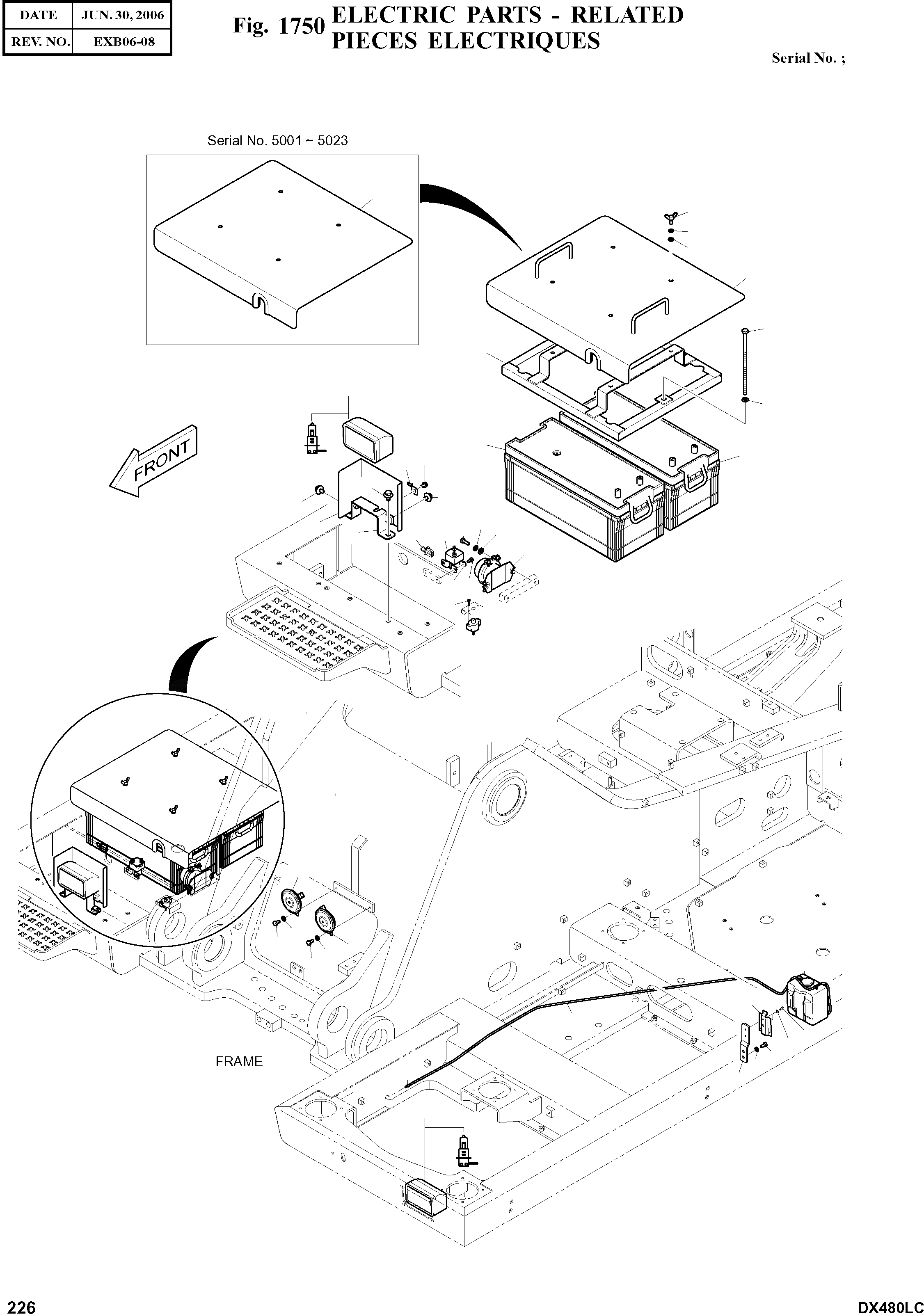 | DATE | JUN. 30, 2006 |
|---|---|
| REV. NO. | EXB06-08 |

Fig. 1750 ELECTRIC PARTS - RELATED
PIECES ELECTRIQUES

Serial No. ;

Serial No. 5001 ~ 5023

FRONT

FRAME

226

DX480LC