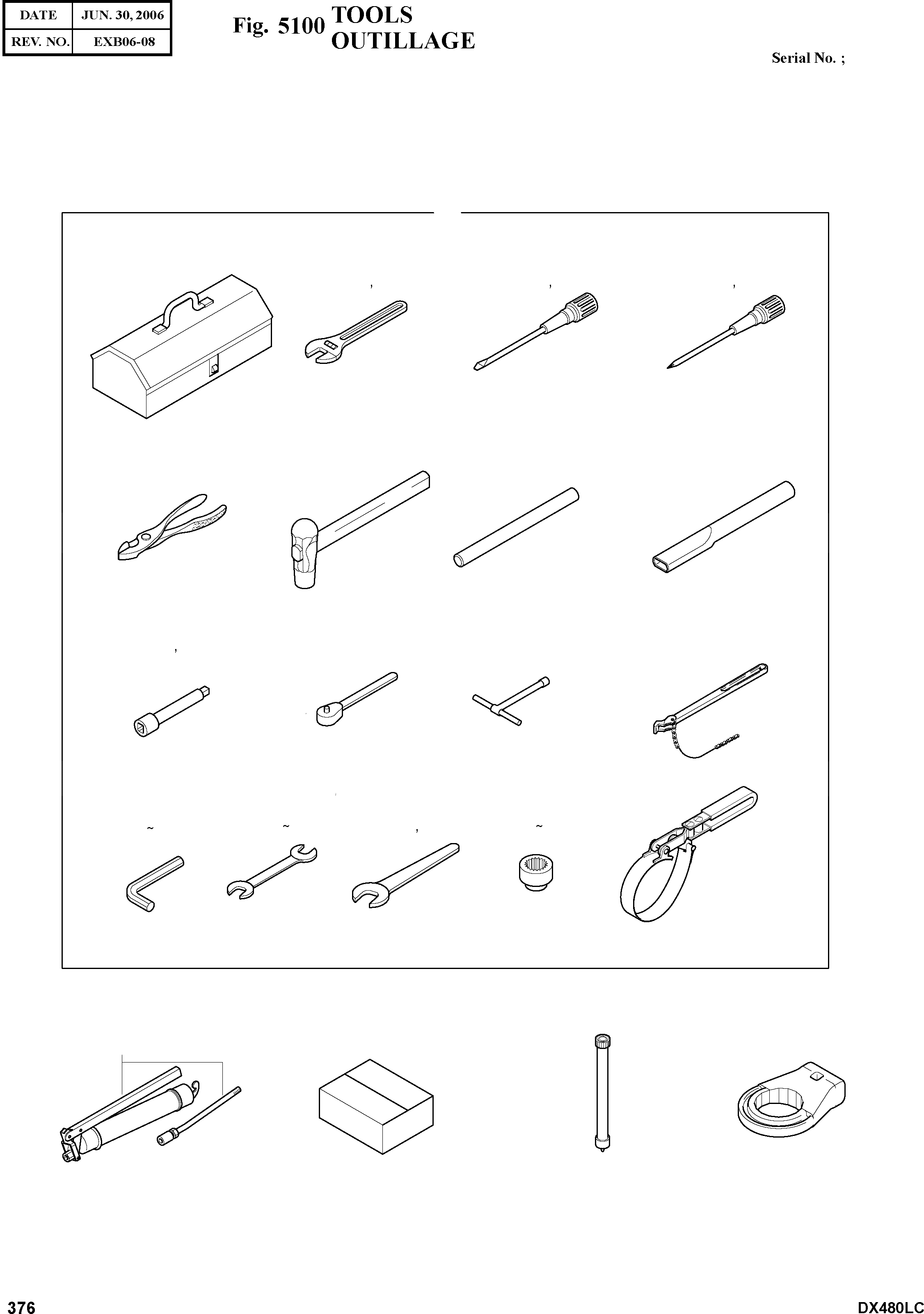 | DATE | JUN. 30, 2006 |
|---|---|
| REV. NO. | EXB06-08 |

Fig. 5100 TOOLS
OUTILLAGE

Serial No. ;

376

DX480LC