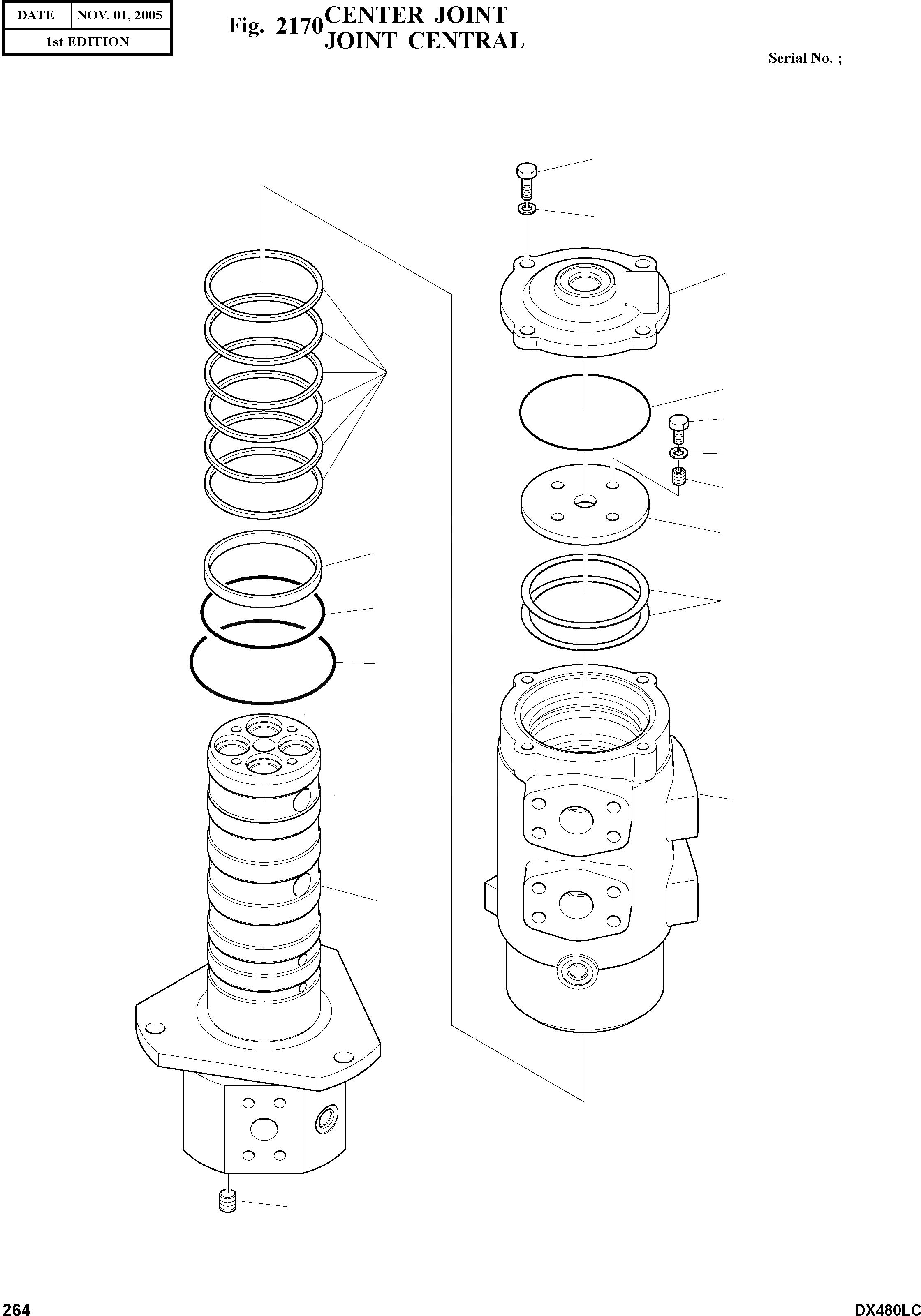 | DATE | NOV. 01, 2005 |
|---|---|
| 1st EDITION | |

Fig. 2170 CENTER JOINT
JOINT CENTRAL

Serial No. ;

264

DX480LC