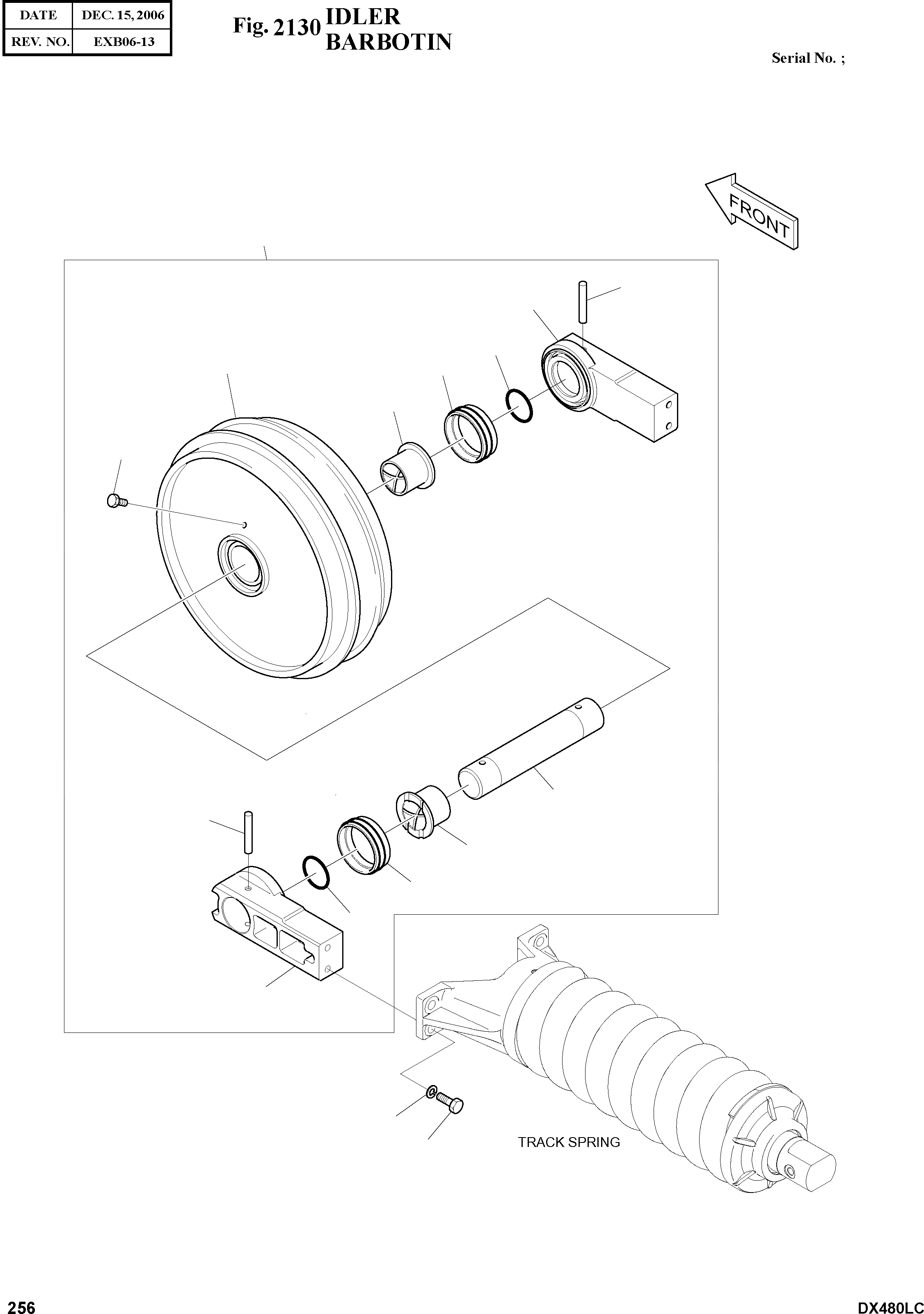 | DATE | DEC. 15, 2006 |
|---|---|
| REV. NO. | EXB06-13 |

Fig. 2130 IDLER
BARBOTIN

Serial No. ;

FRONT

TRACK SPRING

256

DX480LC