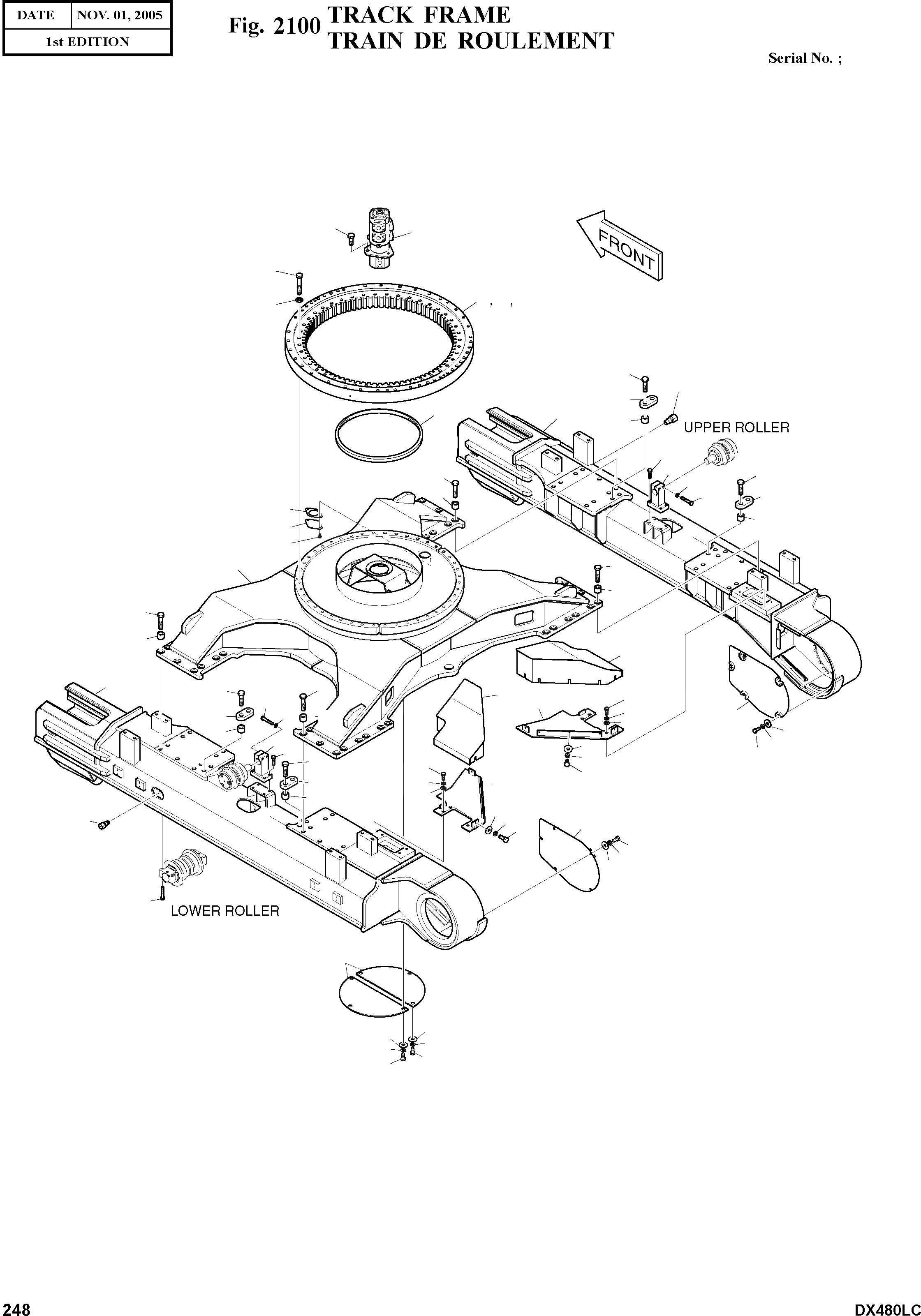 | DATE | NOV. 01, 2005 |
|---|---|
| 1st EDITION | |

Fig. 2100 TRACK FRAME
TRAIN DE ROULEMENT

Serial No. ;

FRONT

, ,

UPPER ROLLER

LOWER ROLLER

248

DX480LC