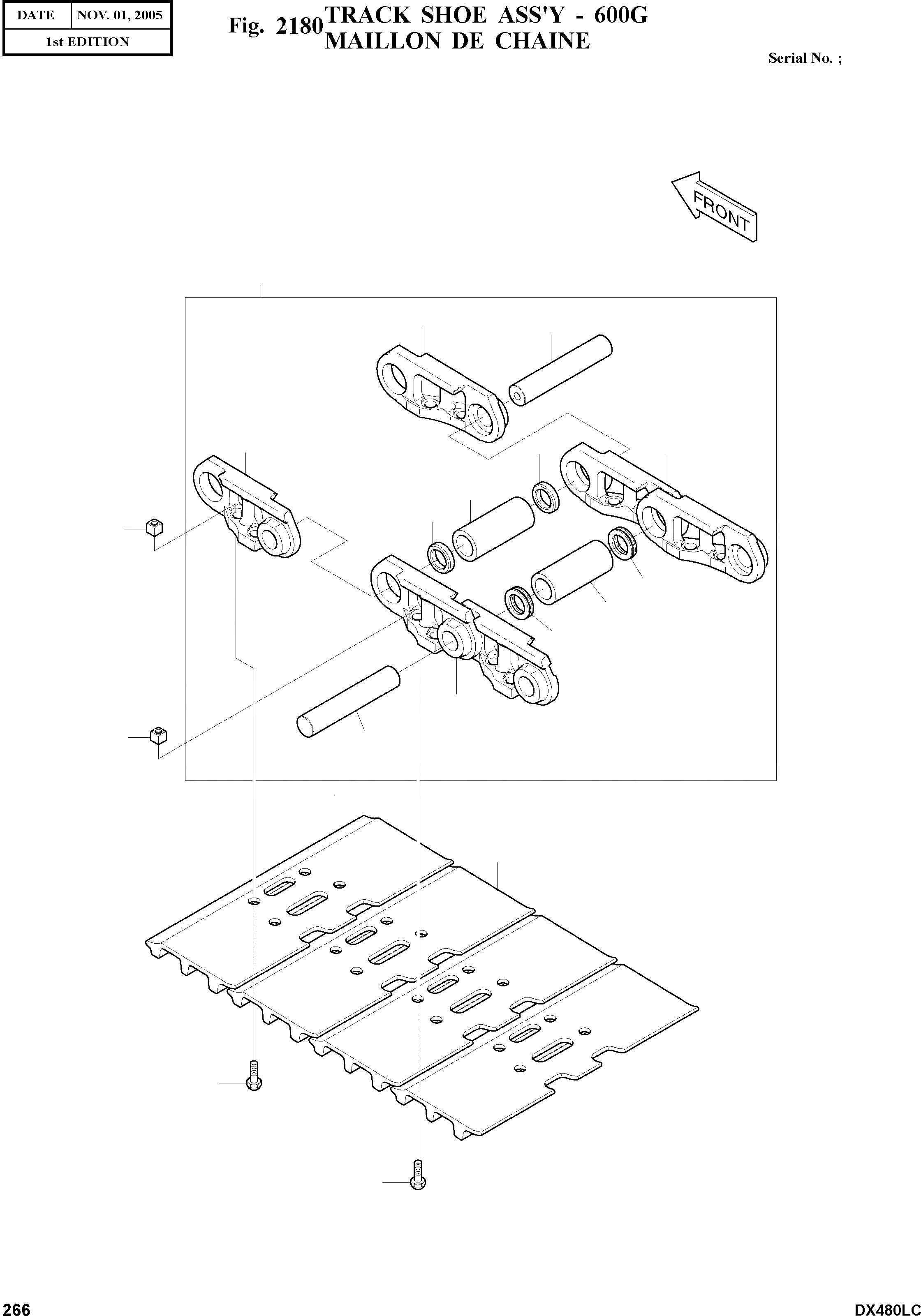 | DATE | NOV. 01, 2005 |
|---|---|
| 1st EDITION | |

Fig. 2180 TRACK SHOE ASS'Y - 600G
MAILLON DE CHAINE

Serial No. ;

FRONT

266

DX480LC