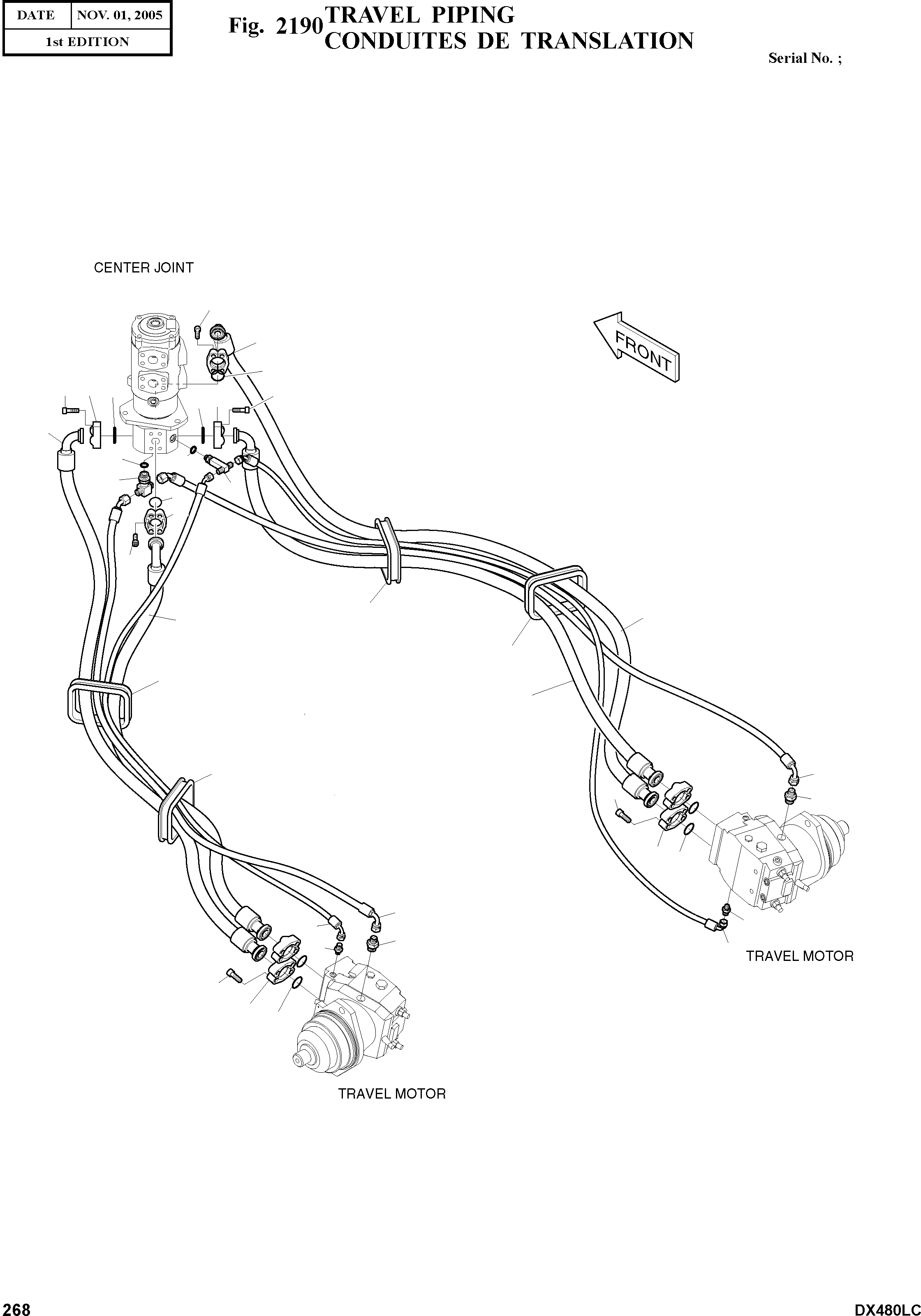 | DATE | NOV. 01, 2005 |
|---|---|
| 1st EDITION | |

Fig. 2190 TRAVEL PIPING
CONDUITES DE TRANSLATION

Serial No. ;

CENTER JOINT

FRONT

TRAVEL MOTOR

TRAVEL MOTOR

268

DX480LC