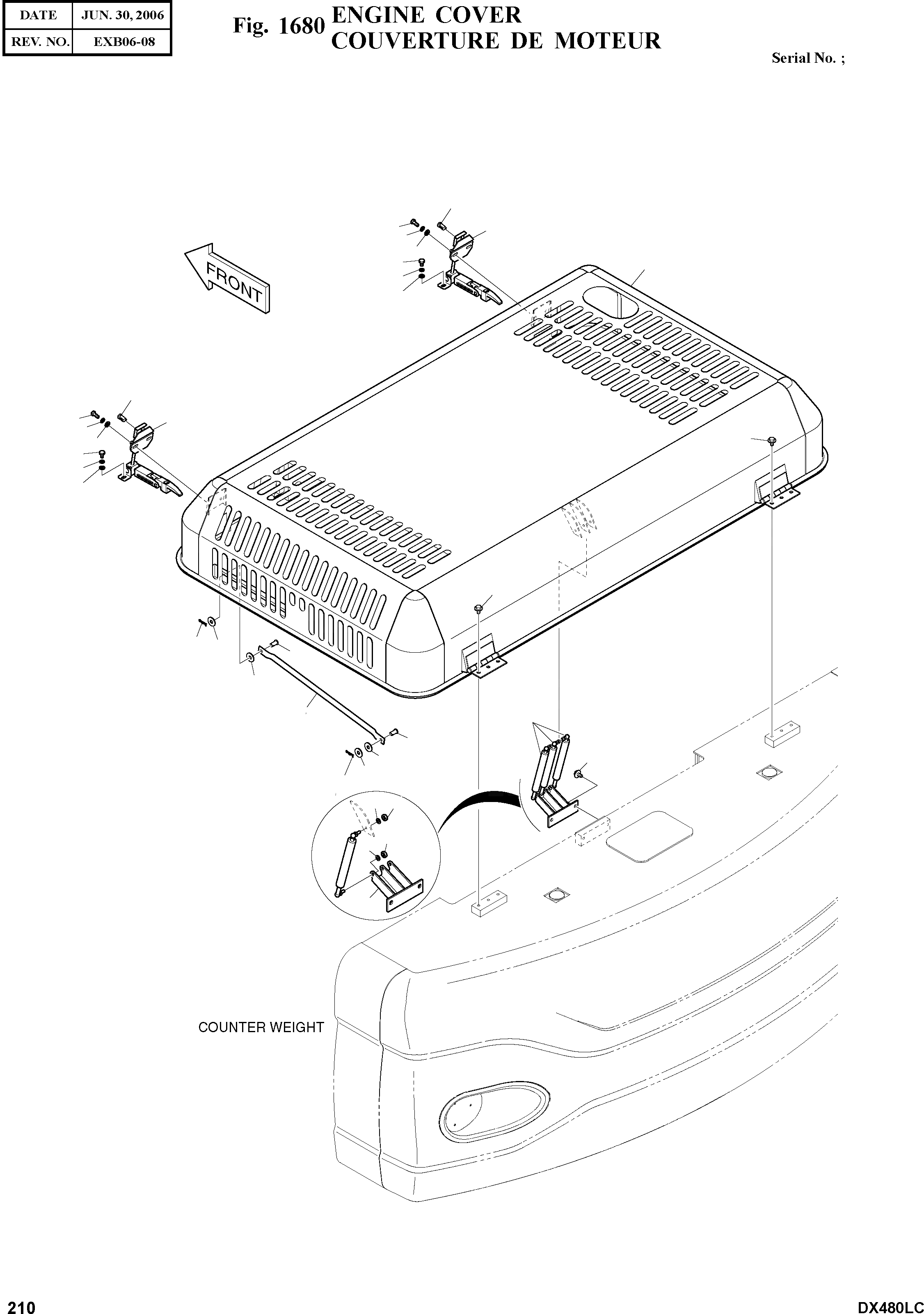 | DATE | JUN. 30, 2006 |
|---|---|
| REV. NO. | EXB06-08 |

Fig. 1680 ENGINE COVER
COUVERTURE DE MOTEUR

Serial No. ;

FRONT

COUNTER WEIGHT

210

DX480LC