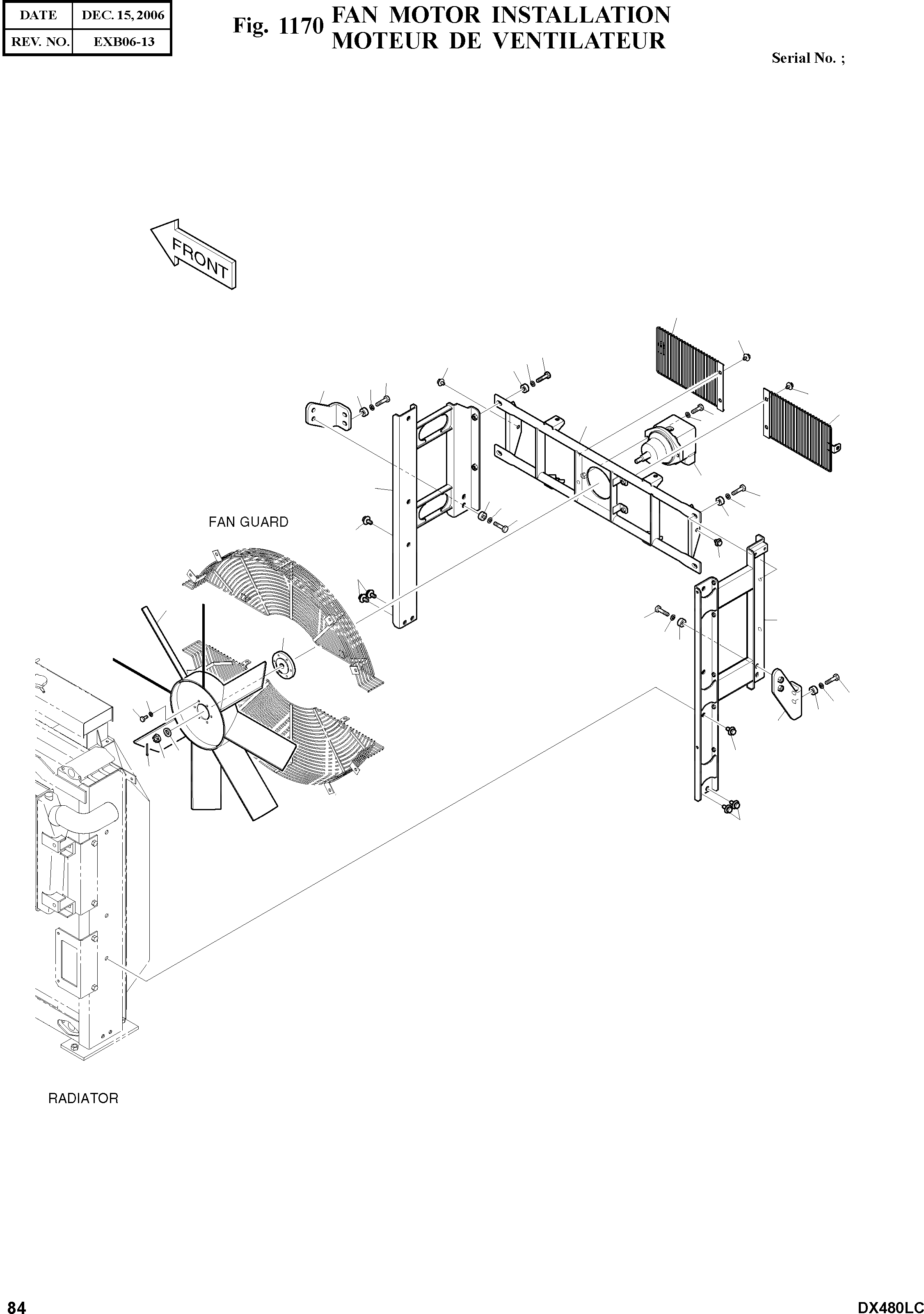 | DATE | DEC. 15, 2006 |
|---|---|
| REV. NO. | EXB06-13 |

Fig. 1170 FAN MOTOR INSTALLATION
MOTEUR DE VENTILATEUR

Serial No. ;

FRONT

FAN GUARD

RADIATOR

84

DX480LC