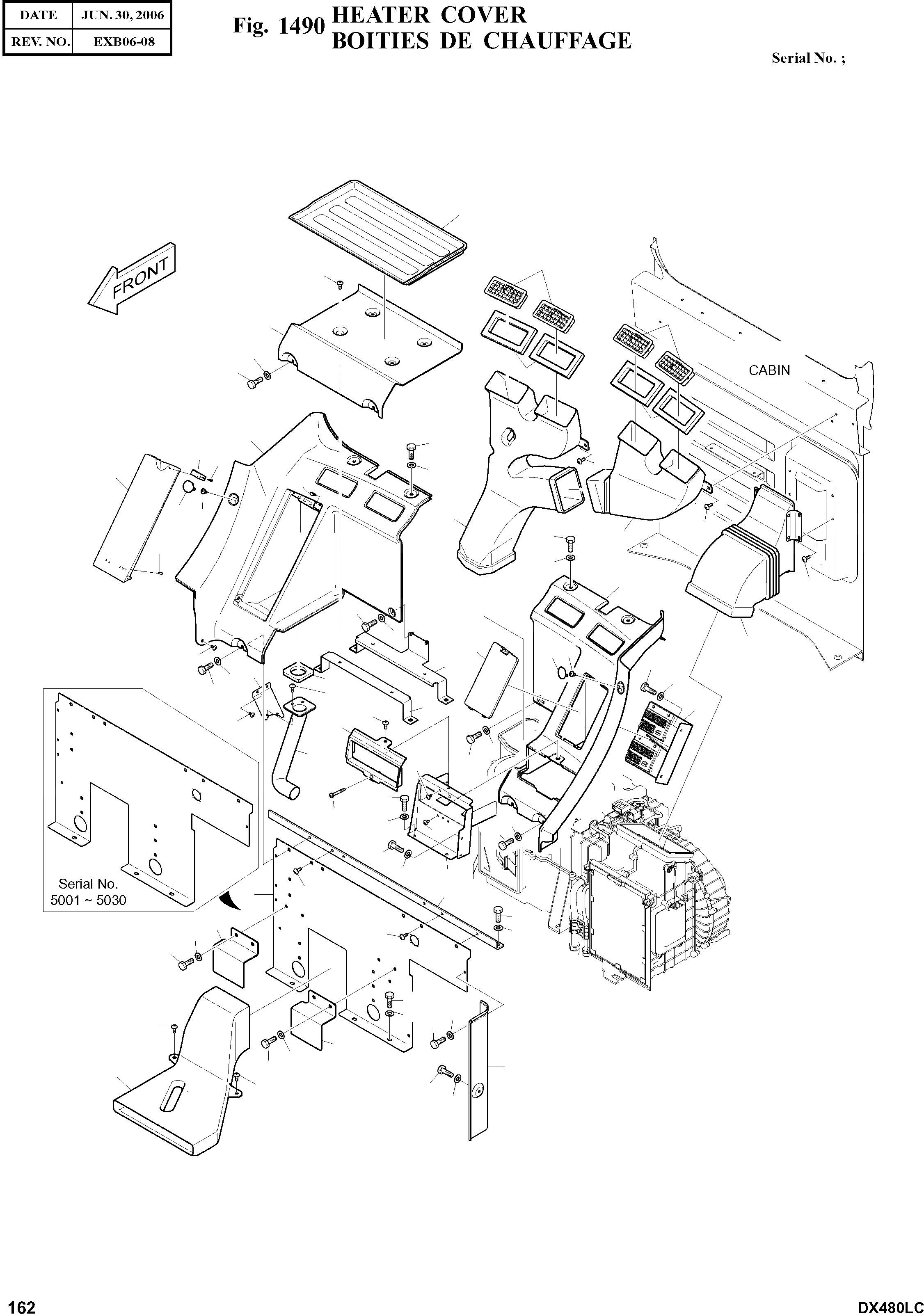 | DATE | JUN. 30, 2006 |
|---|---|
| REV. NO. | EXB06-08 |

Fig. 1490 HEATER COVER
BOITIES DE CHAUFFAGE

Serial No. ;

FRONT

CABIN

Serial No.
5001 ~ 5030

162

DX480LC