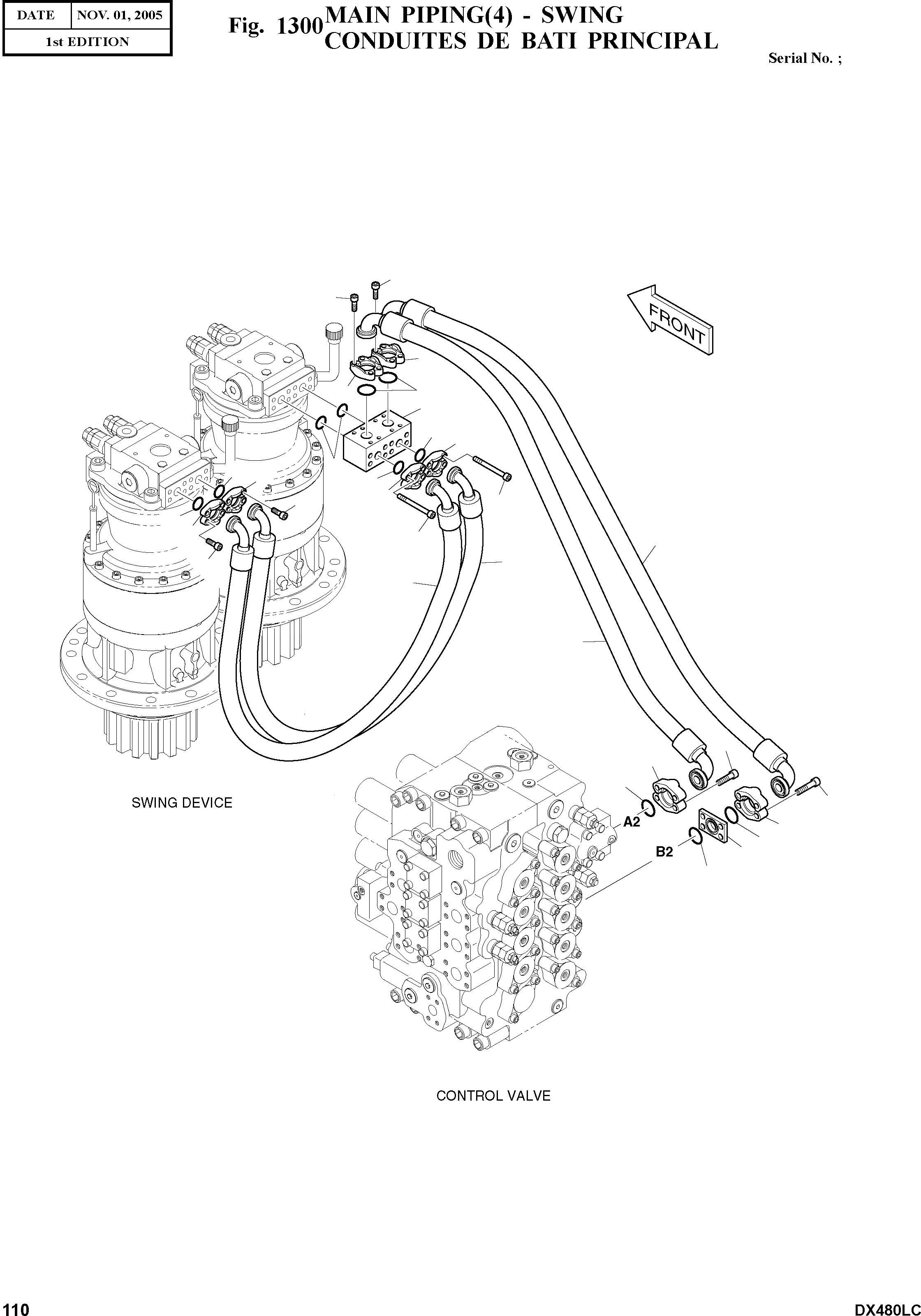 | DATE | NOV. 01, 2005 |
|---|---|
| 1st EDITION | |

Fig. 1300 MAIN PIPING(4) - SWING
CONDUITES DE BATI PRINCIPAL

Serial No. ;

FRONT

SWING DEVICE

A2

B2

CONTROL VALVE

110

DX480LC