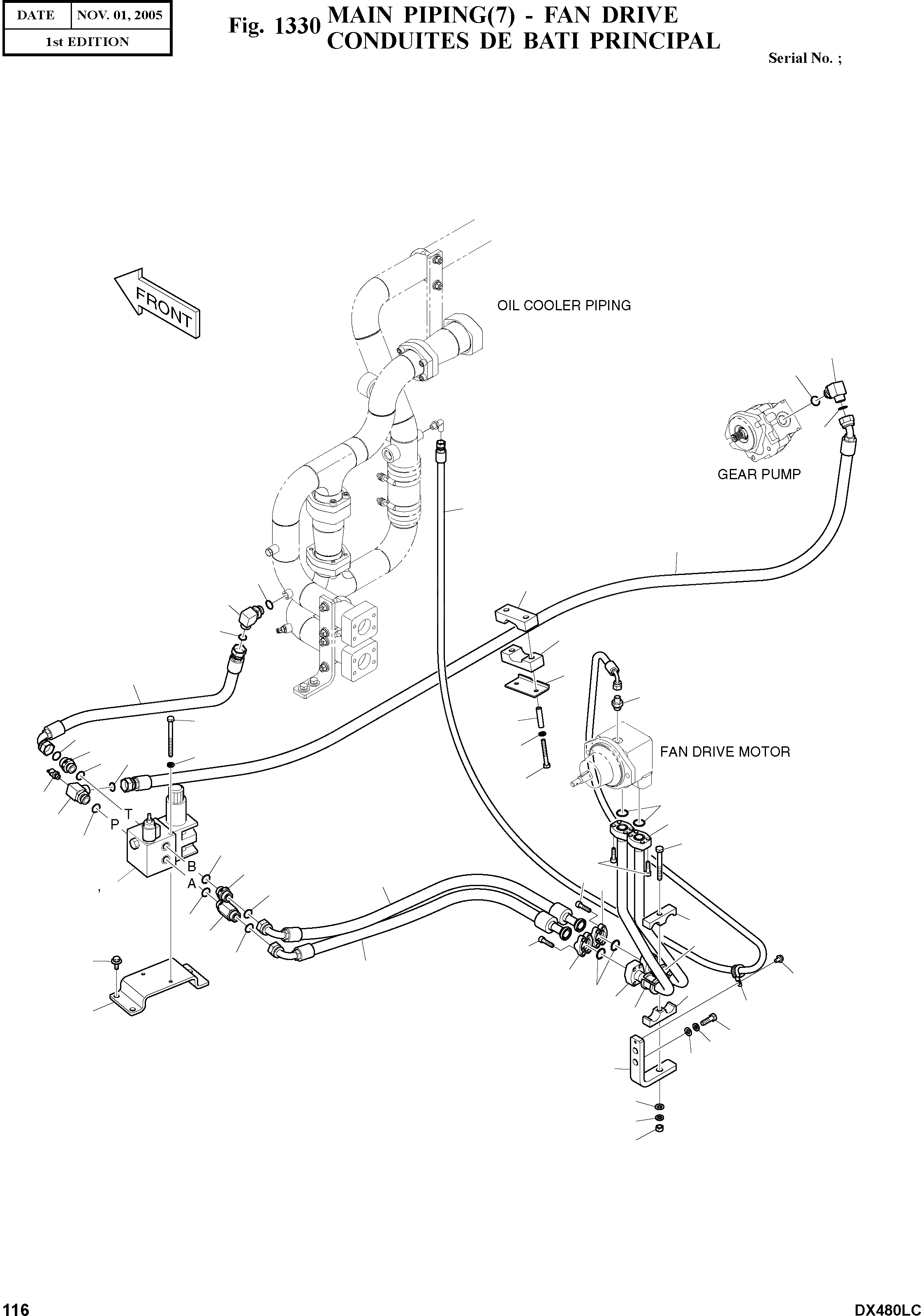 | DATE | NOV. 01, 2005 |
|---|---|
| 1st EDITION | |

Fig. 1330 MAIN PIPING(7) - FAN DRIVE
CONDUITES DE BATI PRINCIPAL

Serial No. ;

FRONT

OIL COOLER PIPING

GEAR PUMP

FAN DRIVE MOTOR

T

P

B

A

116

DX480LC