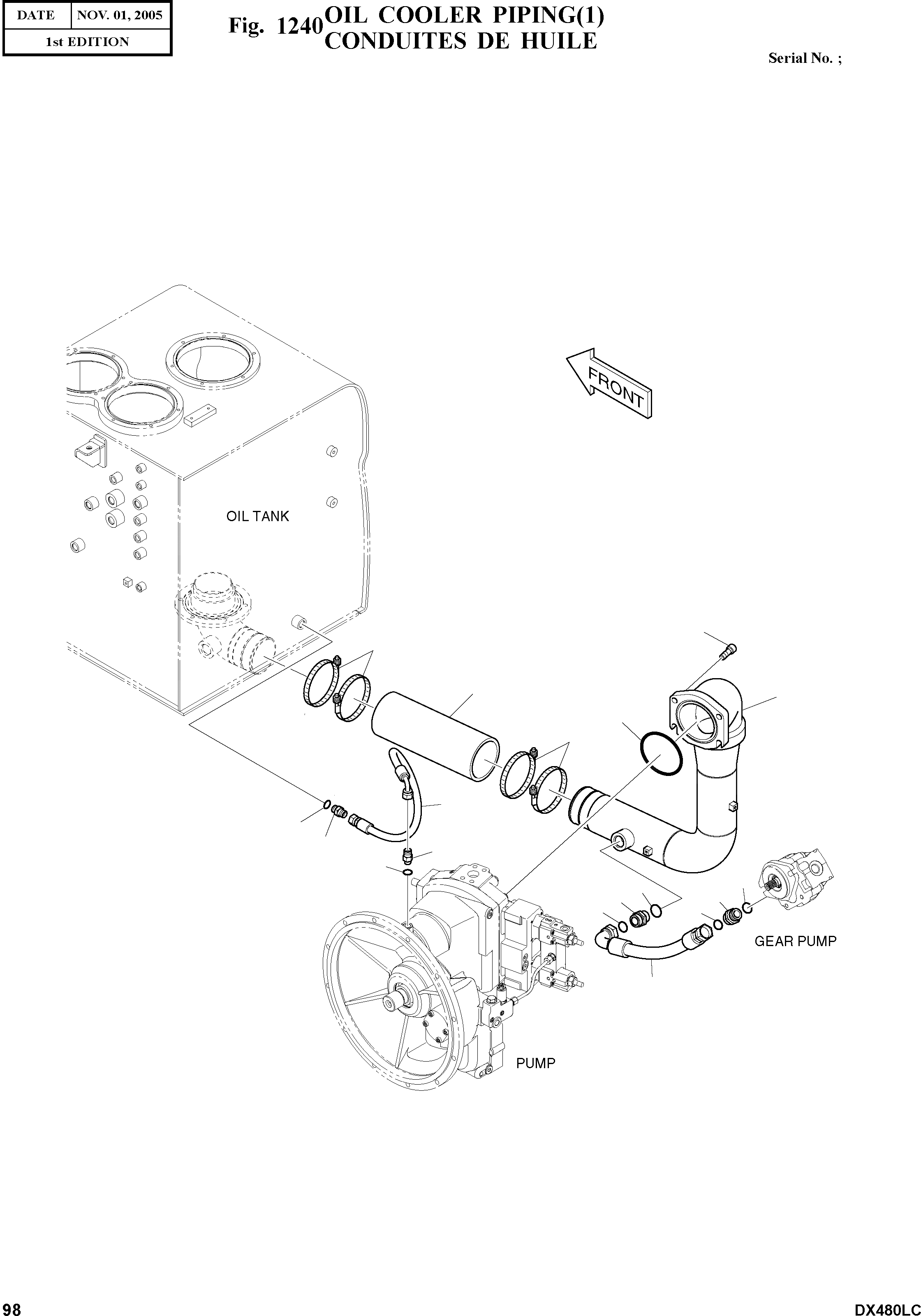 | DATE | NOV. 01, 2005 |
|---|---|
| 1st EDITION | |

Fig. 1240 OIL COOLER PIPING(1)
CONDUITES DE HUILE

Serial No. ;

FRONT

OIL TANK

GEAR PUMP

PUMP

98

DX480LC