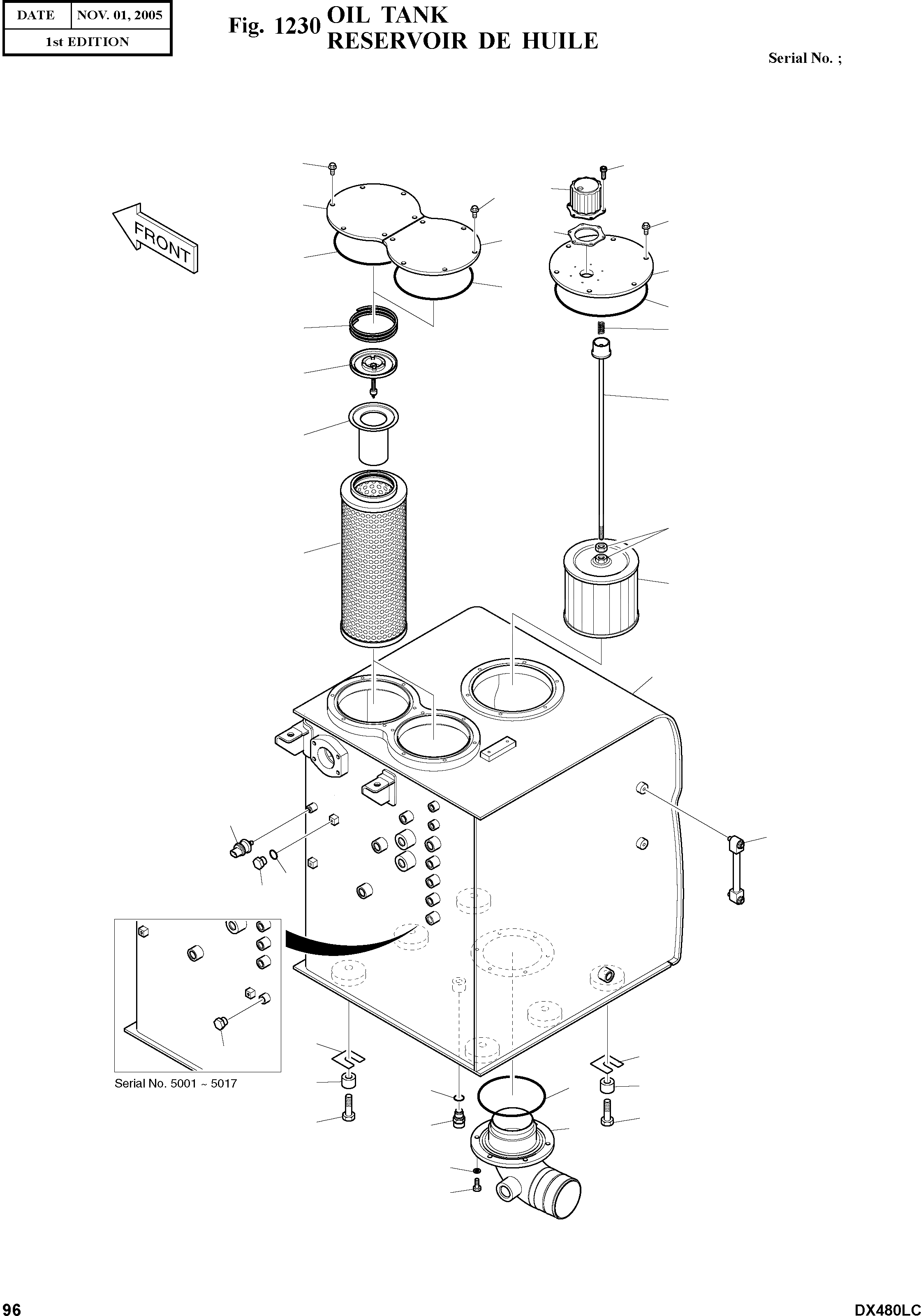 | DATE | NOV. 01, 2005 |
|---|---|
| 1st EDITION | |

Fig. 1230 OIL TANK RESERVOIR DE HUILE

Serial No. ;

FRONT

Serial No. 5001 ~ 5017

96

DX480LC