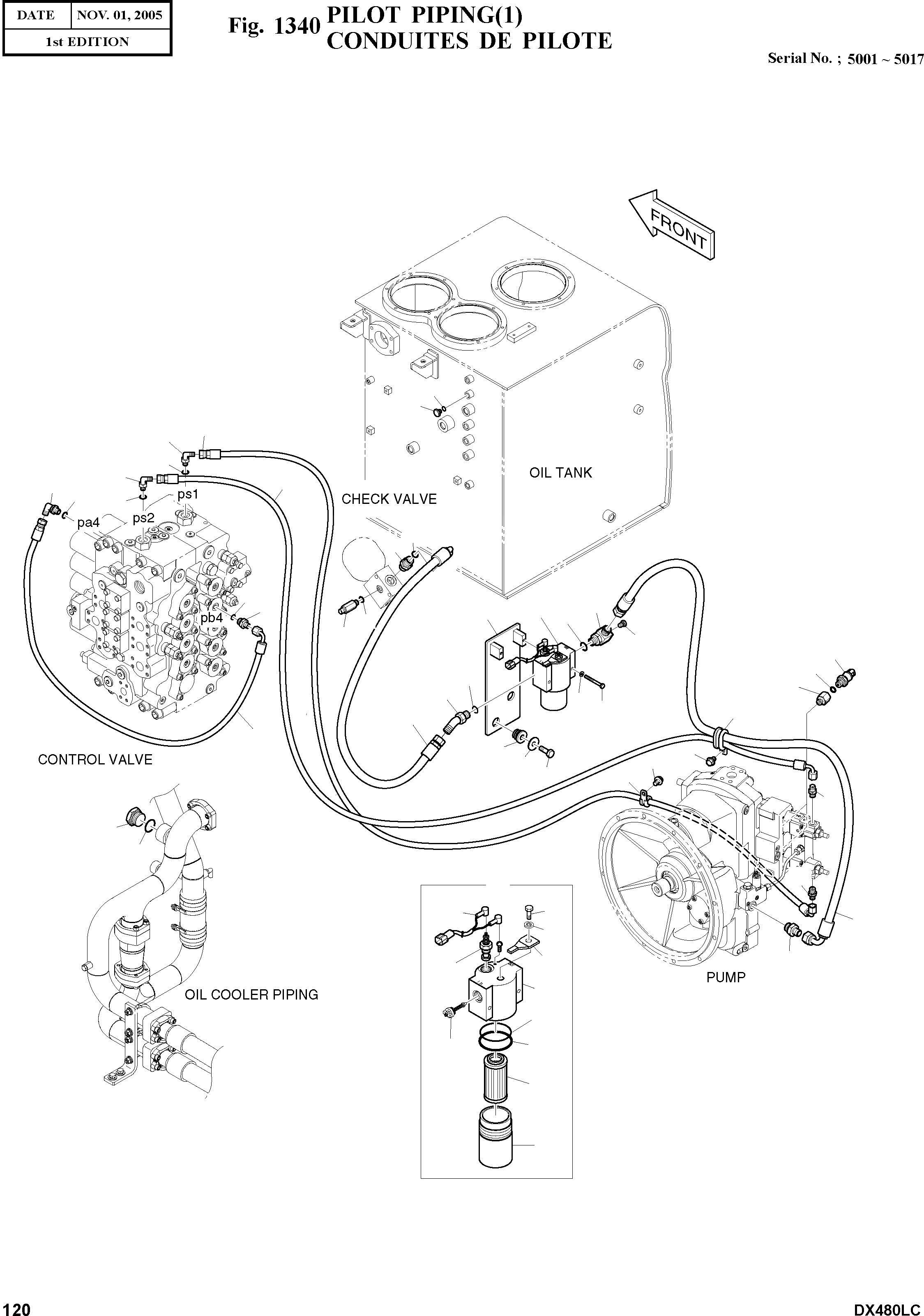 | DATE | NOV. 01, 2005 |
|---|---|
| 1st EDITION | |

Fig. 1340 PILOT PIPING(1)
CONDUITES DE PILOTE

Serial No. ; 5001 ~ 5017

FRONT

OIL TANK

CHECK VALVE

ps1

ps2

pa4

pb4

CONTROL VALVE

OIL COOLER PIPING

PUMP

120

DX480LC