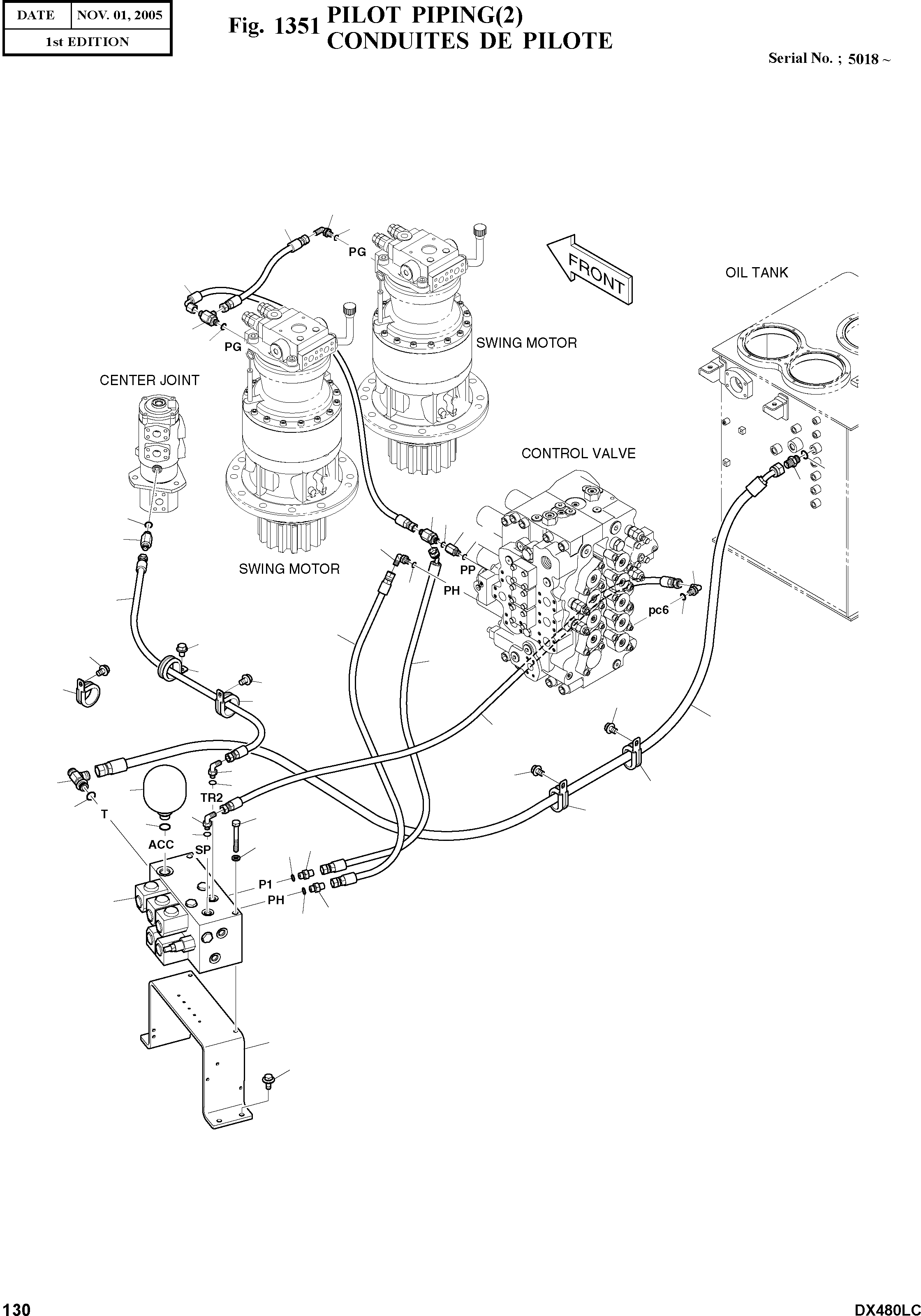 | DATE | NOV. 01, 2005 |
|---|---|
| 1st EDITION | |

Fig. 1351 PILOT PIPING(2)
CONDUITES DE PILOTE

Serial No. ; 5018 ~

PG

FRONT

OIL TANK

PG

SWING MOTOR

CENTER JOINT

CONTROL VALVE

SWING MOTOR

PP

PH

pc6

TR2

T

ACC

SP

P1

PH

130

DX480LC