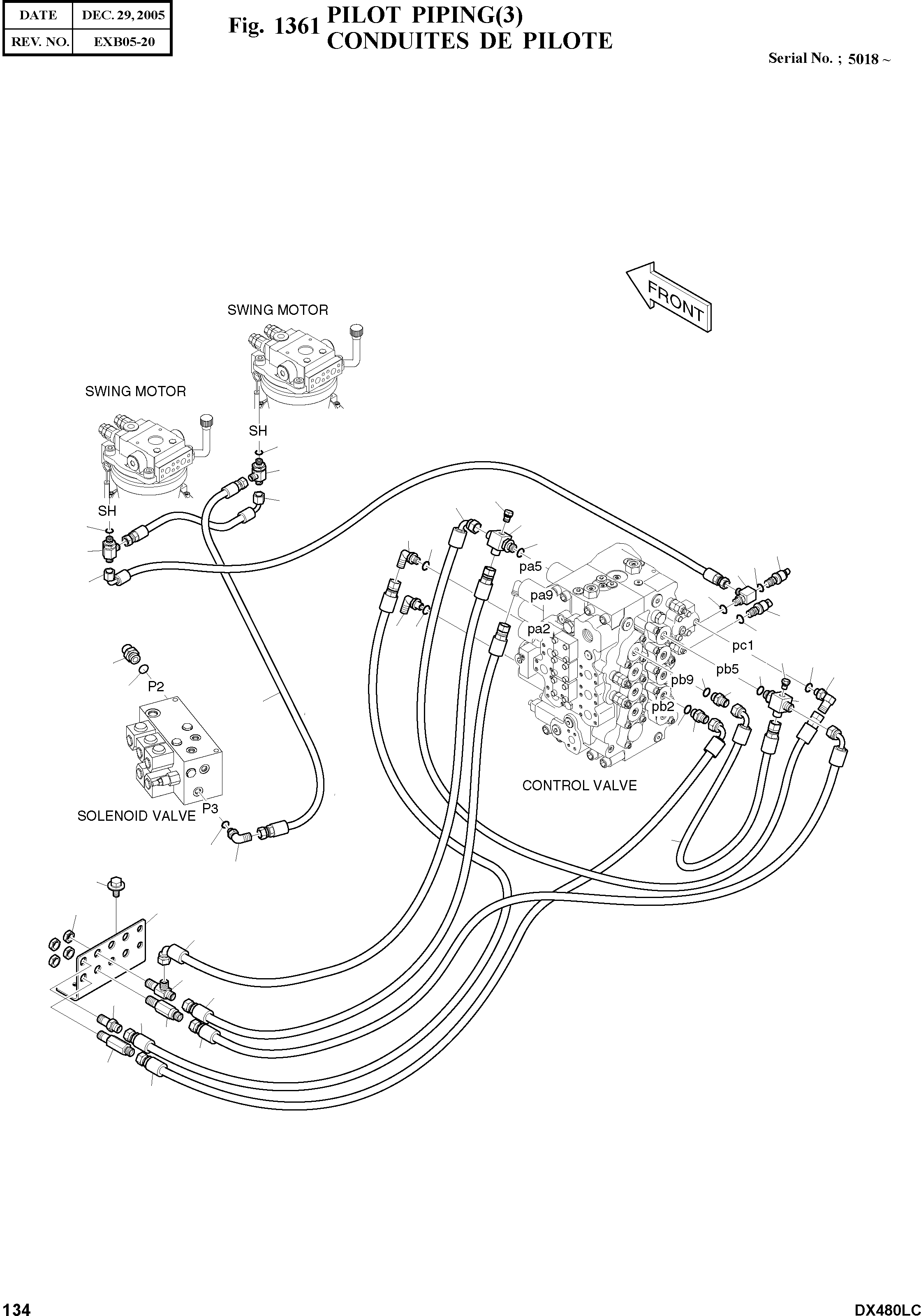 | DATE | DEC. 29, 2005 |
|---|---|
| REV. NO. | EXB05-20 |

Fig. 1361 PILOT PIPING(3)
CONDUITES DE PILOTE

Serial No. ; 5018 ~

FRONT

SWING MOTOR

SWING MOTOR

SH

SH

pa5

pa9

pa2

pc1

pb5

pb9

pb2

P2

P3

SOLENOID VALVE

CONTROL VALVE

134

DX480LC