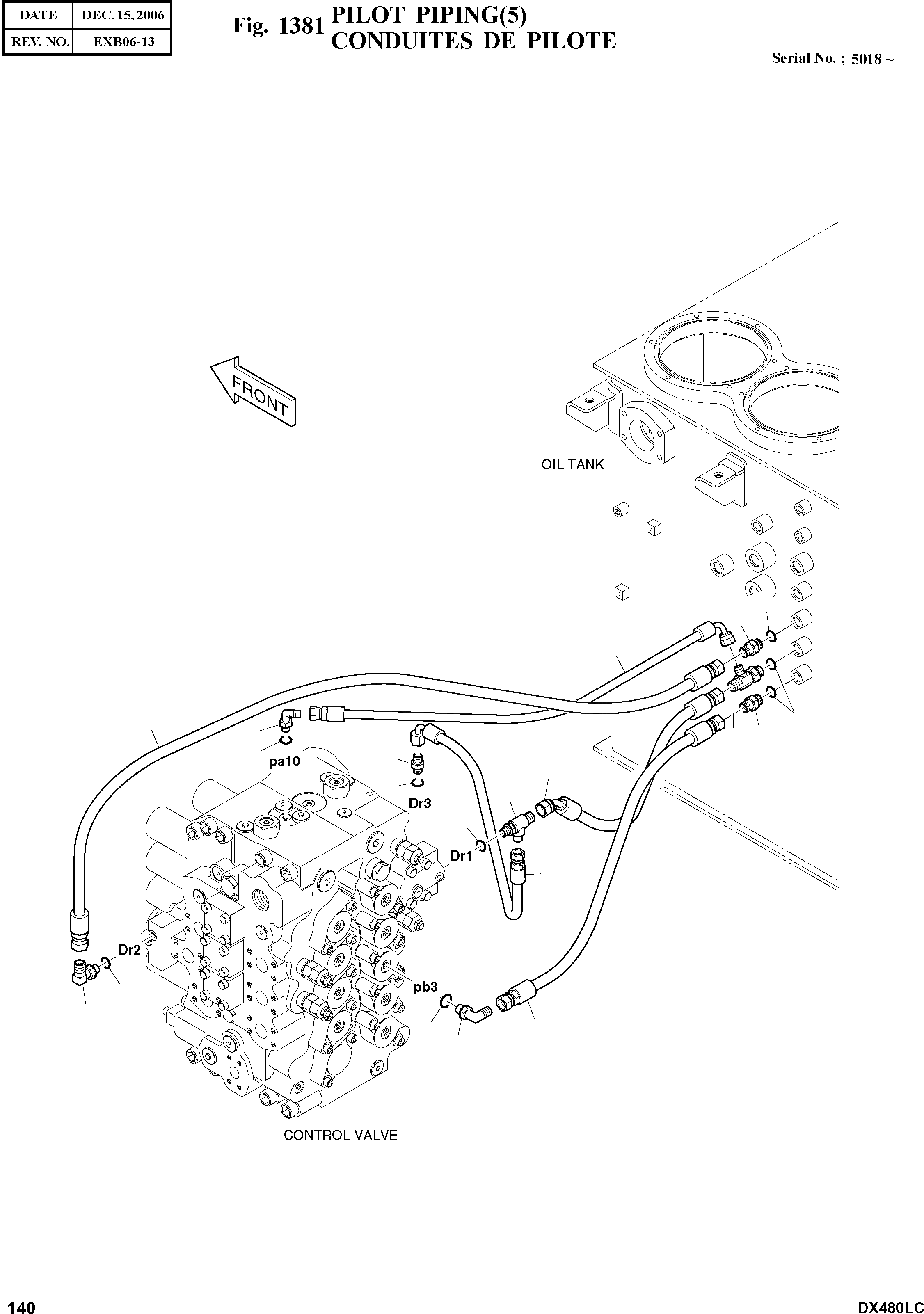 | DATE | DEC. 15, 2006 |
|---|---|
| REV. NO. | EXB06-13 |

Fig. 1381 PILOT PIPING(5)
CONDUITES DE PILOTE

Serial No. ; 5018 ~

FRONT

OIL TANK

pa10

Dr3

Dr1

Dr2

pb3

CONTROL VALVE

140

DX480LC