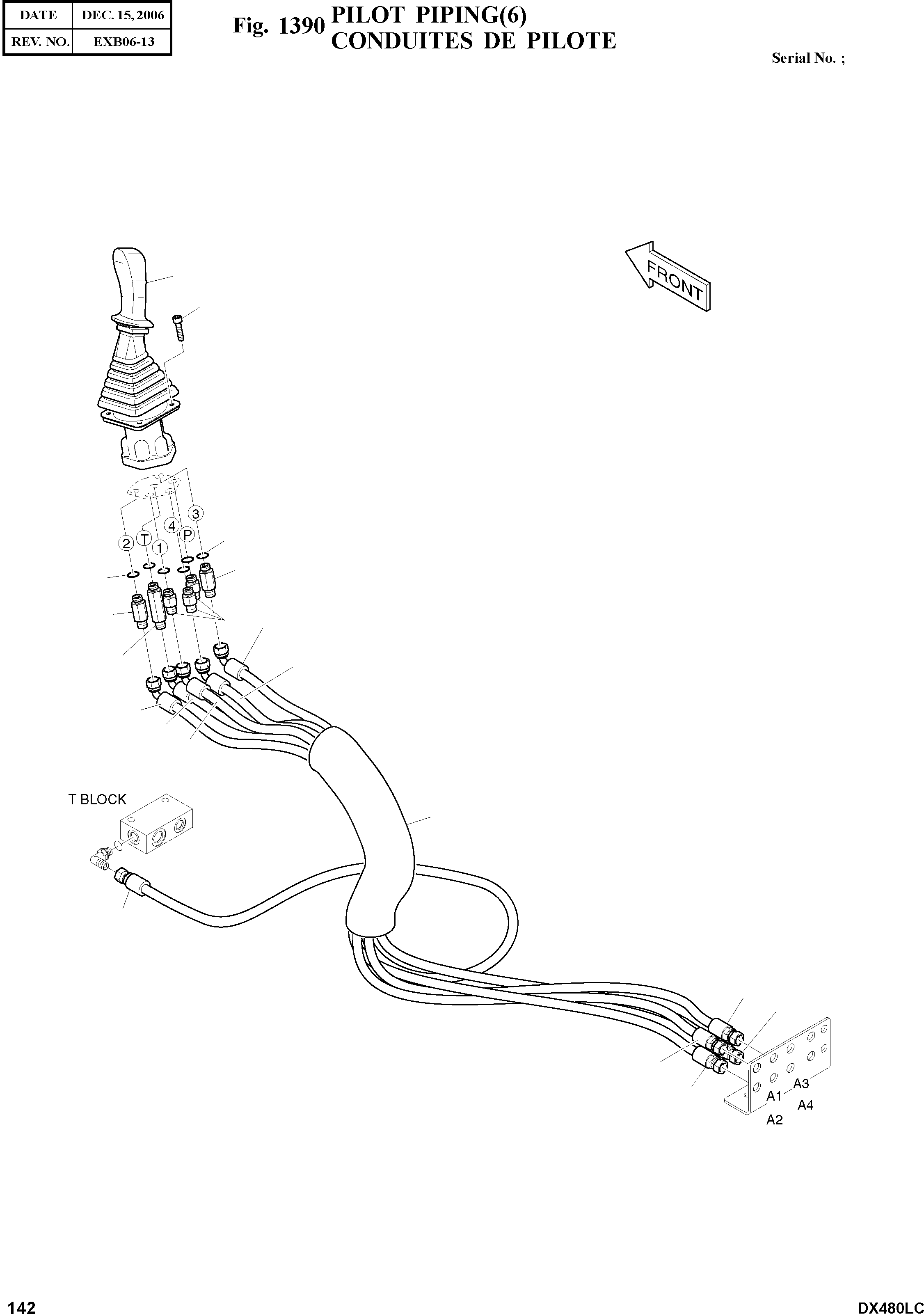 | DATE | DEC. 15, 2006 |
|---|---|
| REV. NO. | EXB06-13 |

Fig. 1390 PILOT PIPING(6)
CONDUITES DE PILOTE

Serial No. ;

FRONT

3
4 P
2 T 1

T BLOCK

A3
A1 A4
A2

142

DX480LC