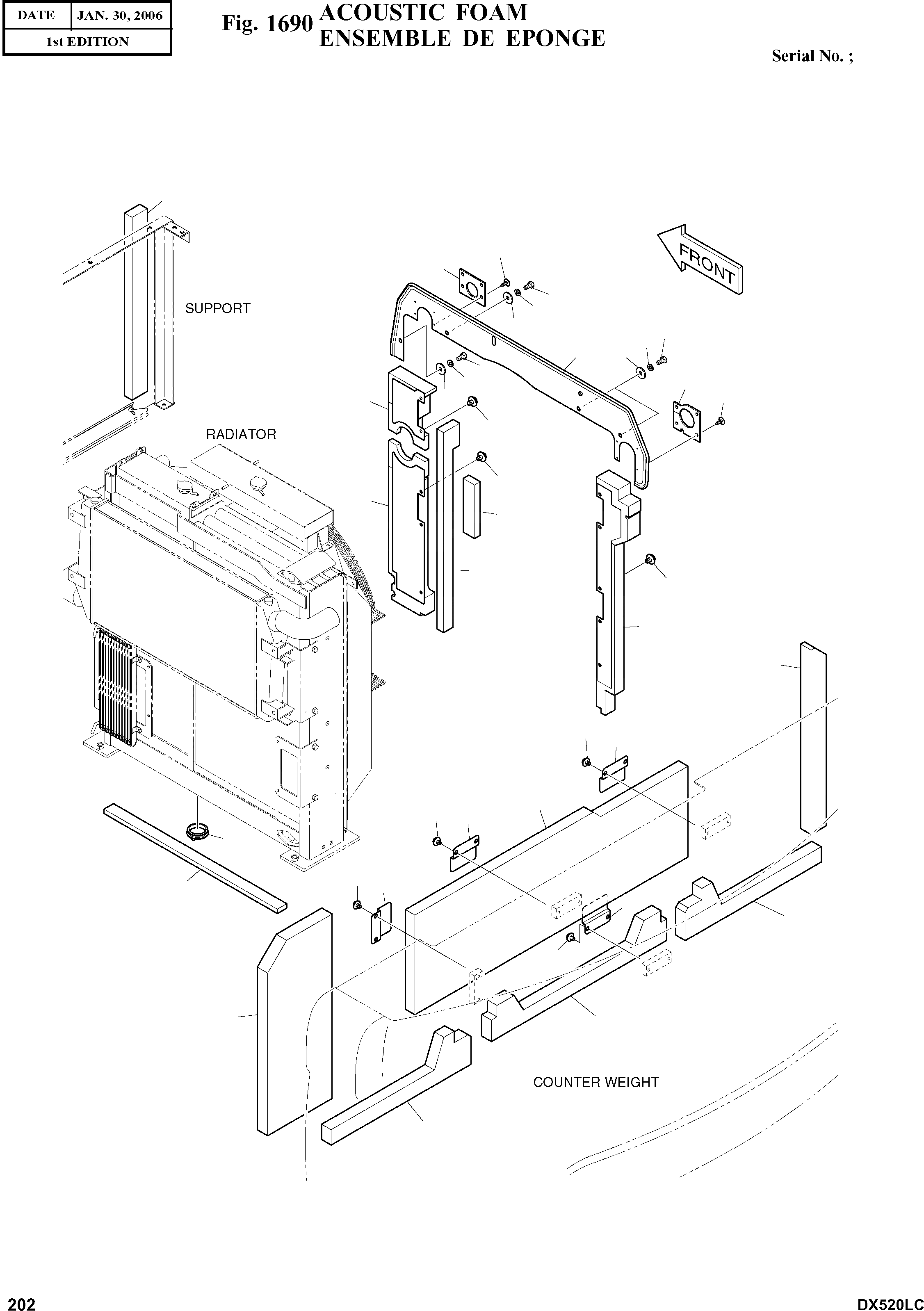 | DATE | JAN. 30, 2006 |
|---|---|
| 1st EDITION | |

Fig. 1690 ACOUSTIC FOAM
ENSEMBLE DE EPONGE

Serial No. ;

FRONT

SUPPORT

RADIATOR

COUNTER WEIGHT

202

DX520LC