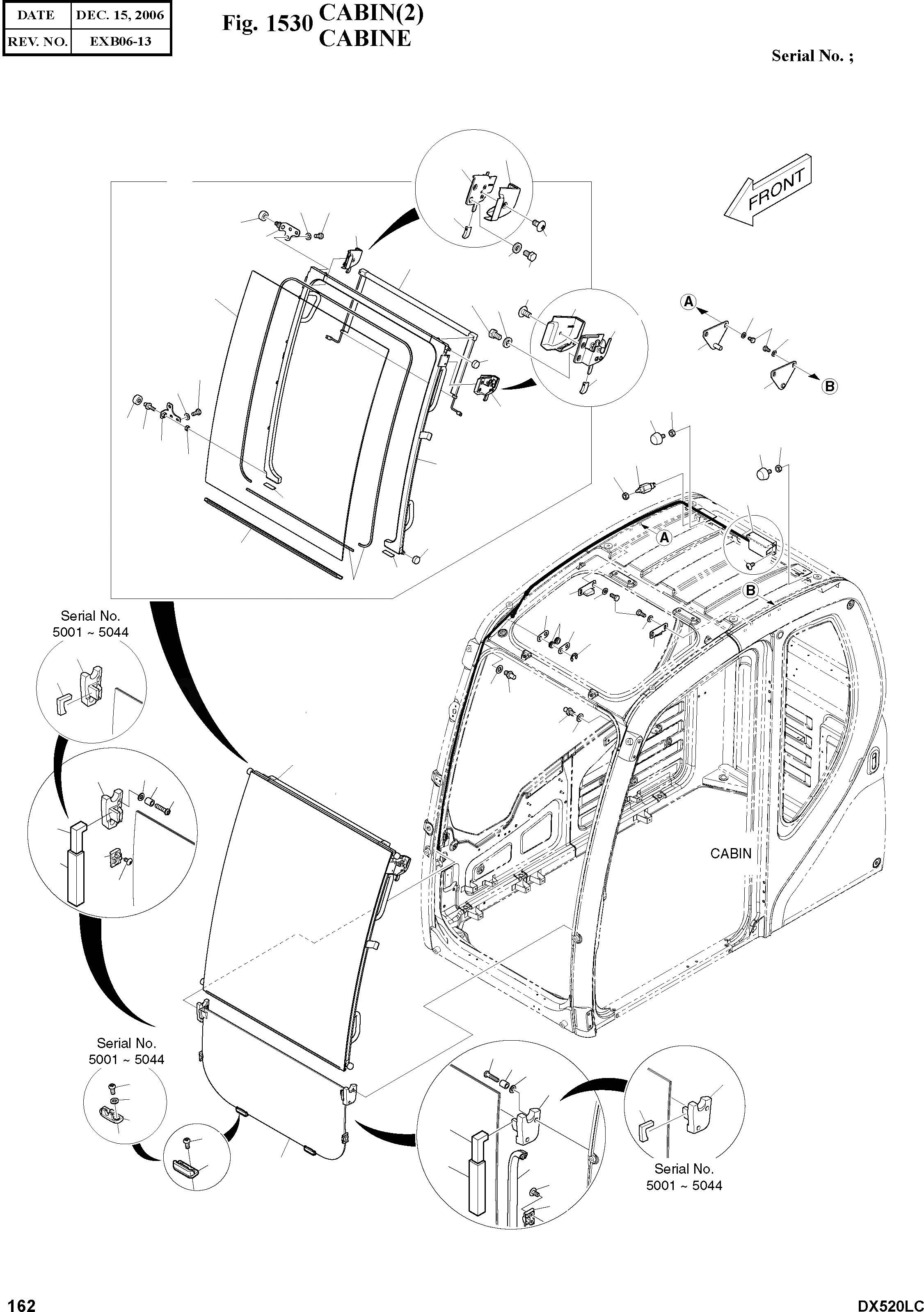 | DATE | DEC. 15, 2006 |
|---|---|
| REV. NO. | EXB06-13 |

Fig. 1530 CABIN(2)
CABINE

Serial No. ;

FRONT

A

B

A

B

Serial No.
5001 ~ 5044

CABIN

Serial No.
5001 ~ 5044

Serial No.
5001 ~ 5044

162

DX520LC