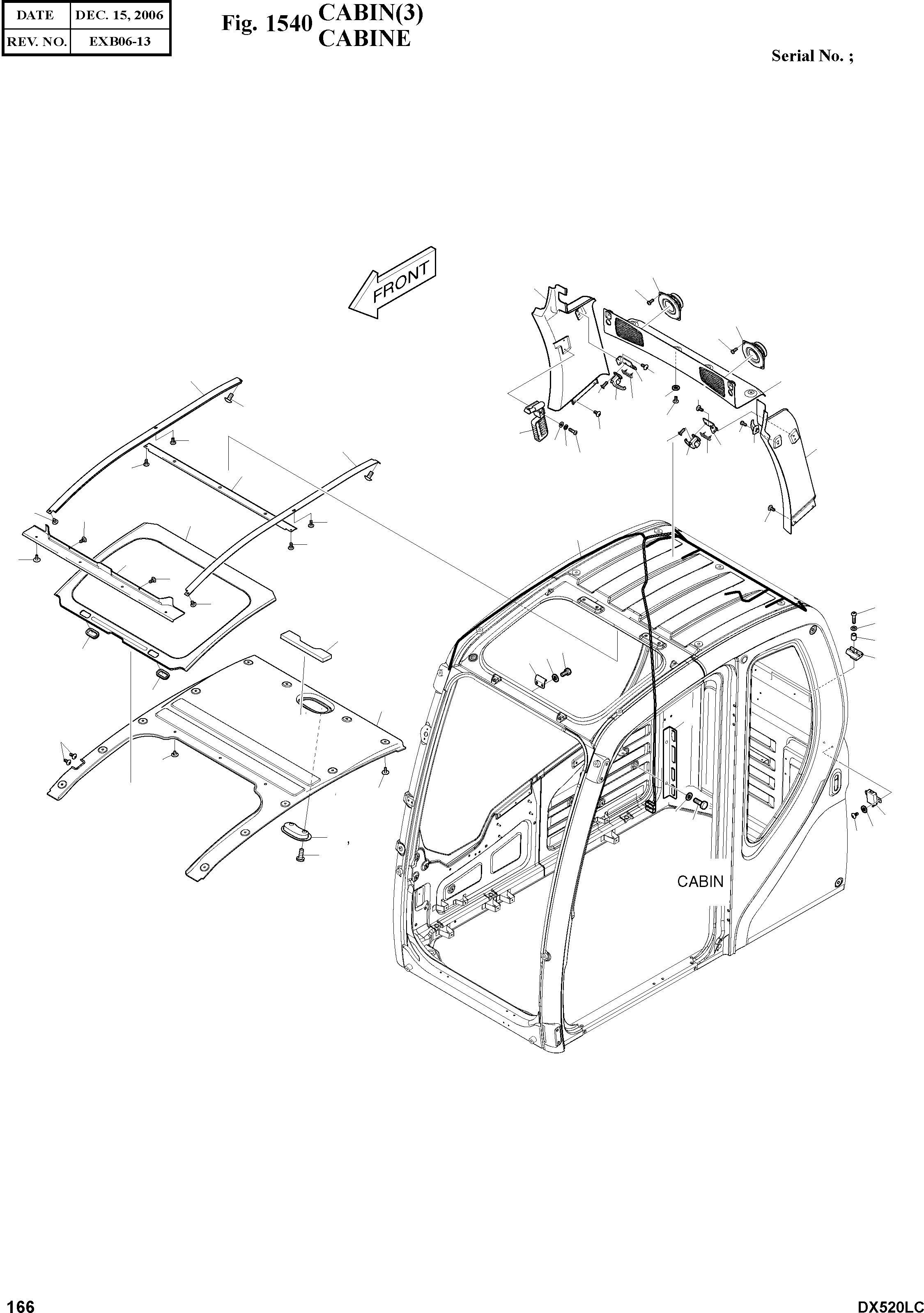 | DATE | DEC. 15, 2006 |
|---|---|
| REV. NO. | EXB06-13 |

Fig. 1540 CABIN(3)
CABINE

Serial No. ;

FRONT

CABIN

166

DX520LC