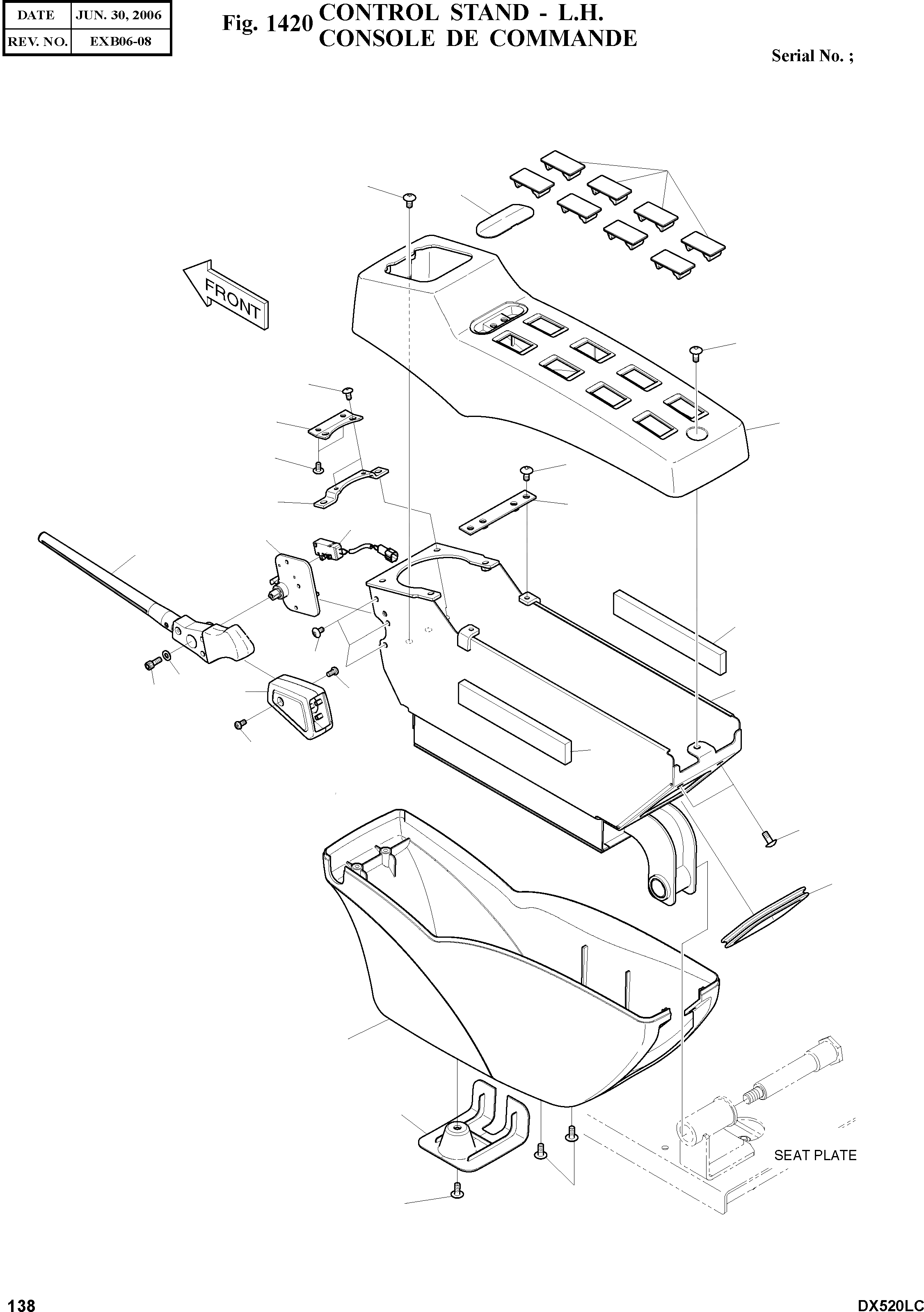 | DATE | JUN. 30, 2006 |
|---|---|
| REV. NO. | EXB06-08 |

Fig. 1420 CONTROL STAND - L.H.
CONSOLE DE COMMANDE

Serial No. ;

FRONT

SEAT PLATE

138

DX520LC