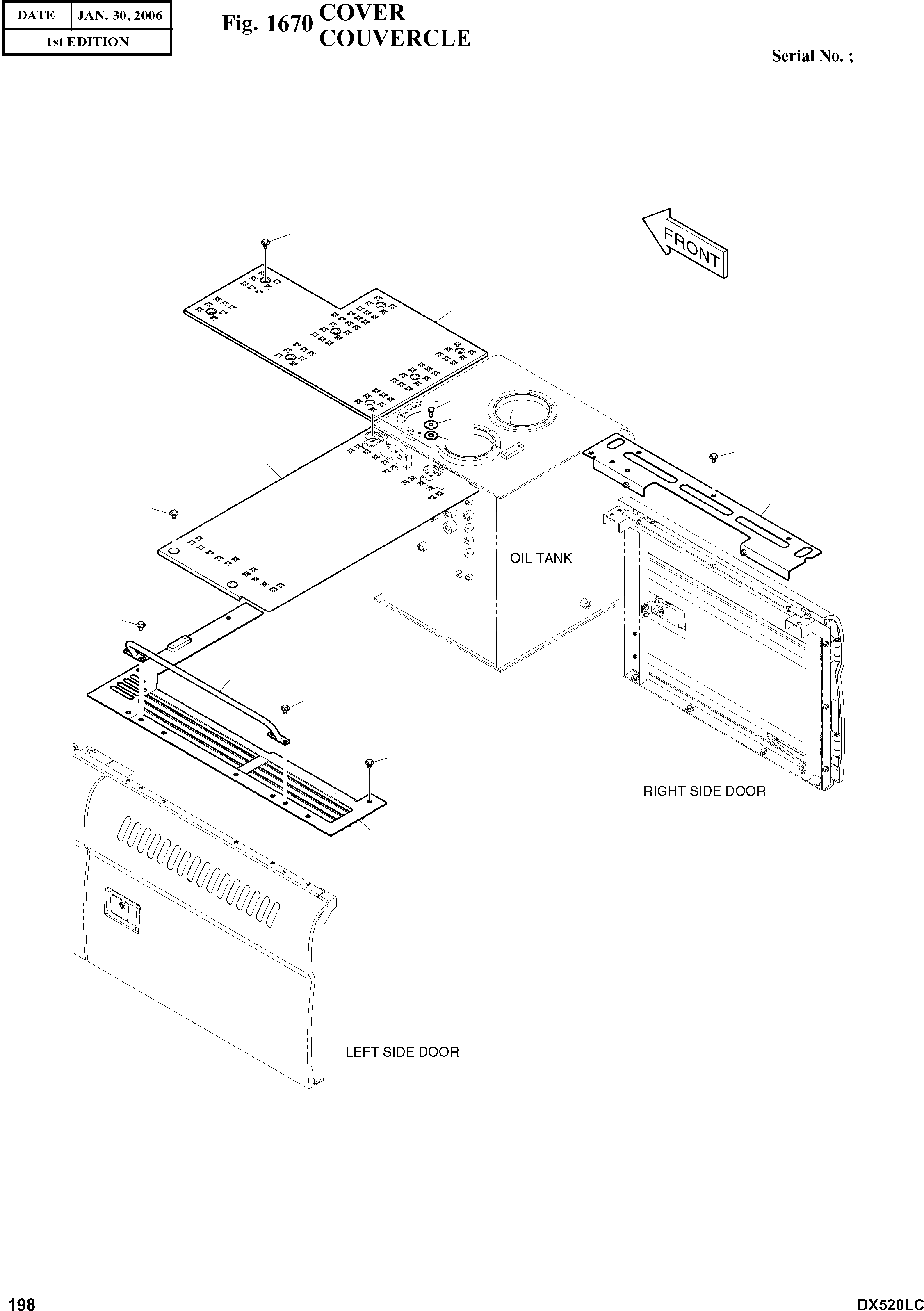 | DATE | JAN. 30, 2006 |
|---|---|
| 1st EDITION | |

Fig. 1670 COVER
COUVERCLE

Serial No. ;

FRONT

OIL TANK

RIGHT SIDE DOOR

LEFT SIDE DOOR

198

DX520LC