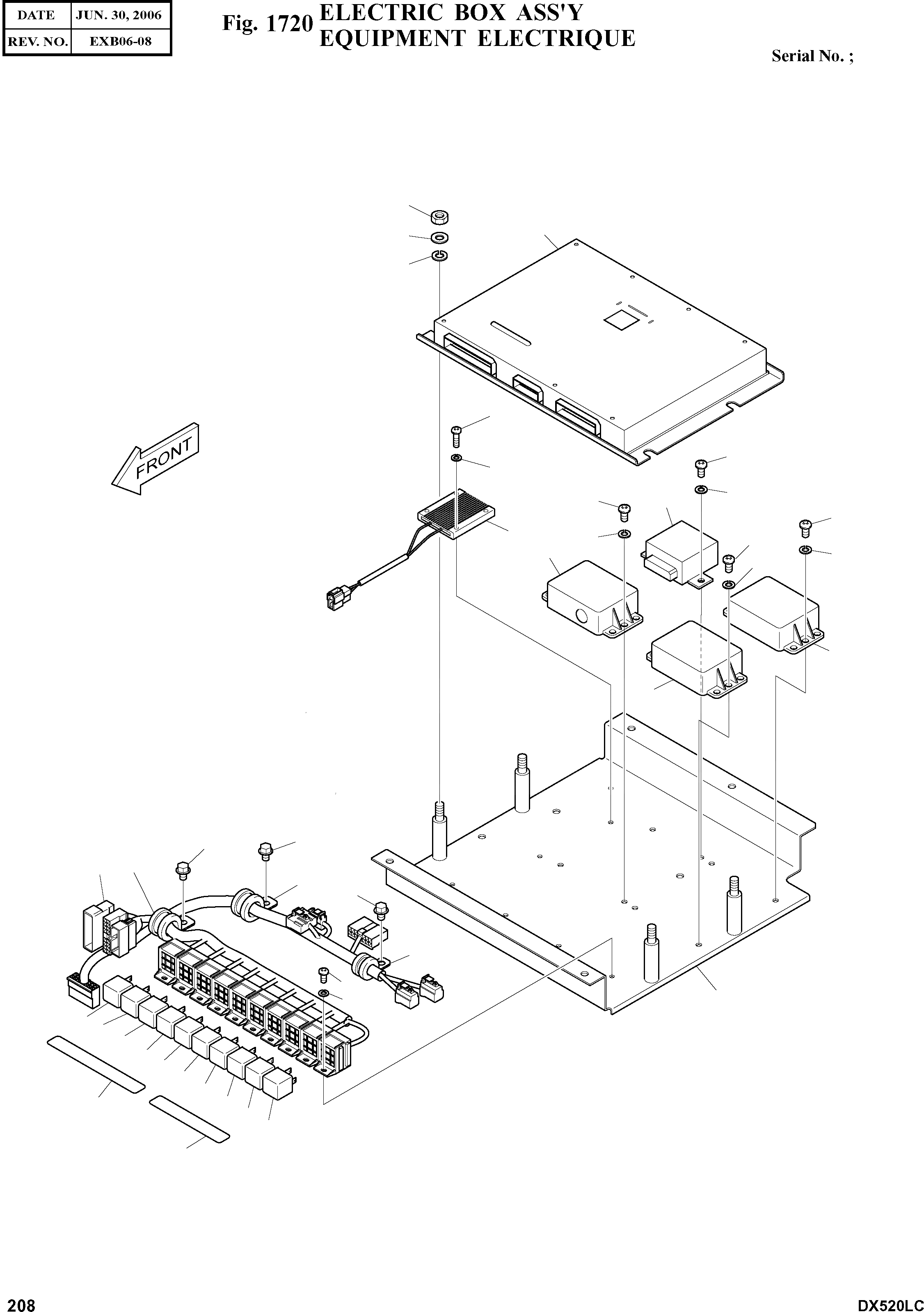 | DATE | JUN. 30, 2006 |
|---|---|
| REV. NO. | EXB06-08 |

Fig. 1720 ELECTRIC BOX ASS'Y
EQUIPMENT ELECTRIQUE

Serial No. ;

FRONT

208

DX520LC