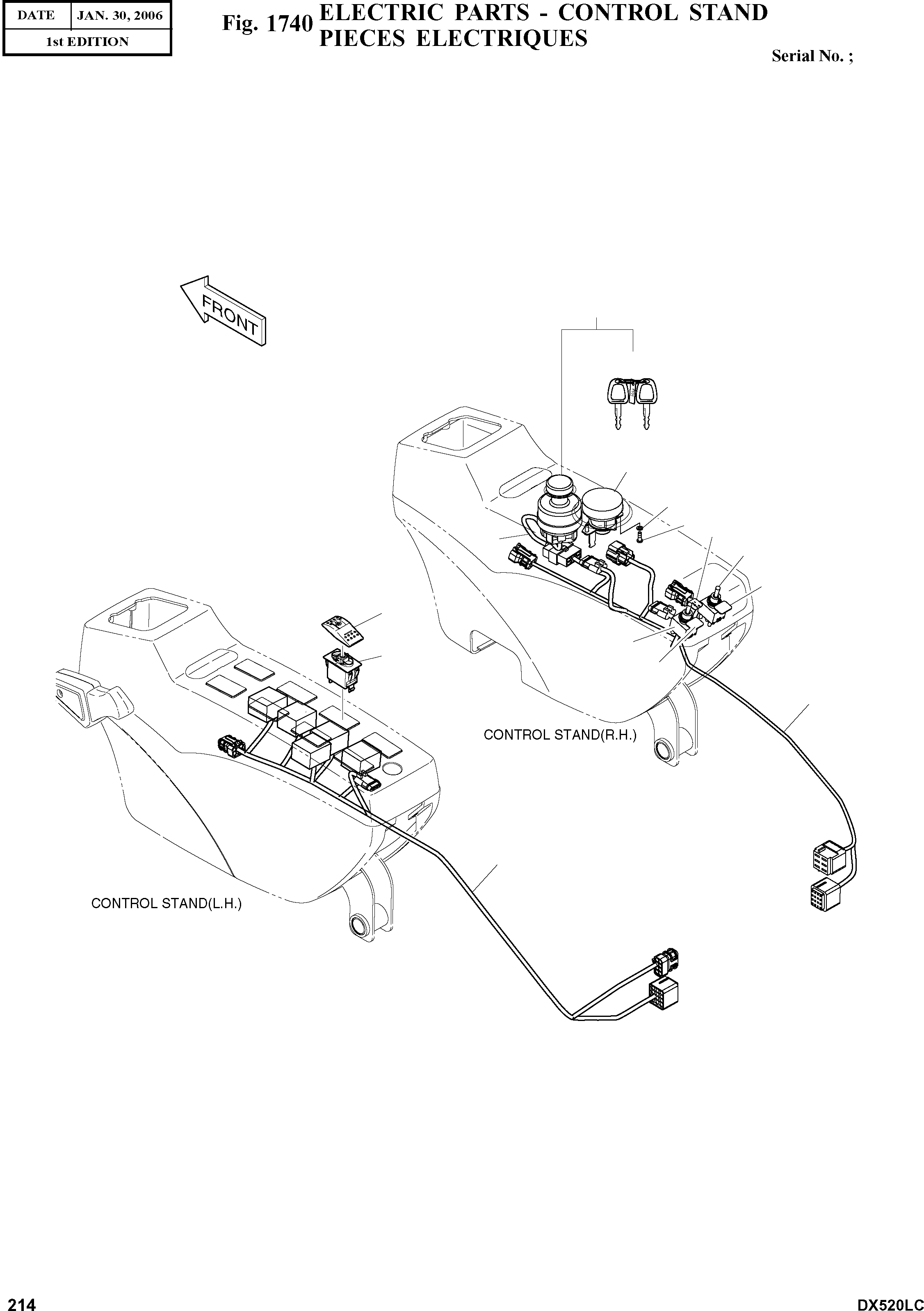 | DATE | JAN. 30, 2006 |
|---|---|
| 1st EDITION | |

Fig. 1740 ELECTRIC PARTS - CONTROL STAND
PIECES ELECTRIQUES

Serial No. ;

FRONT

CONTROL STAND(R.H.)

CONTROL STAND(L.H.)

214

DX520LC