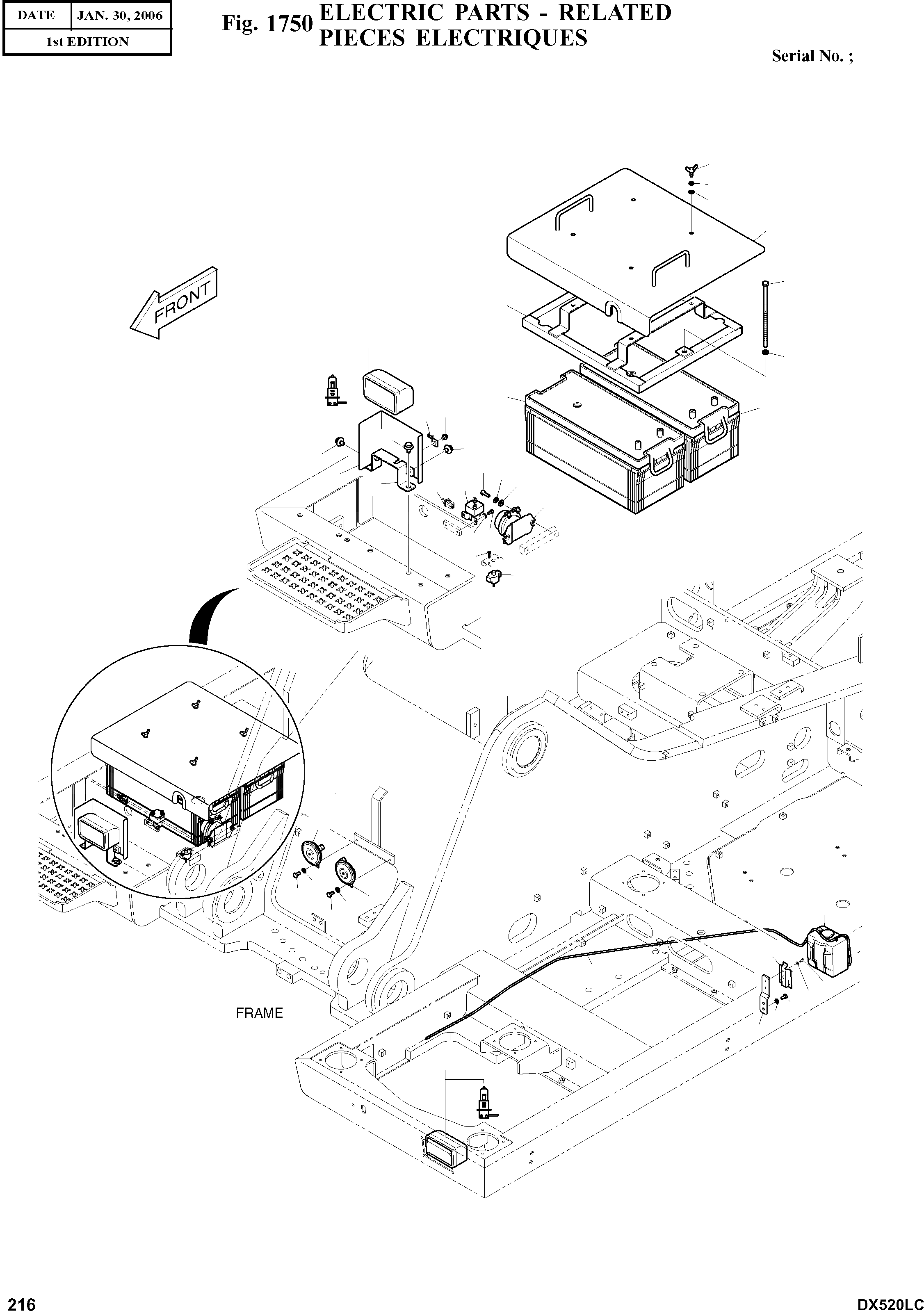 | DATE | JAN. 30, 2006 |
|---|---|
| 1st EDITION | |

Fig. 1750 ELECTRIC PARTS - RELATED
PIECES ELECTRIQUES

Serial No. ;

FRONT

FRAME

216

DX520LC