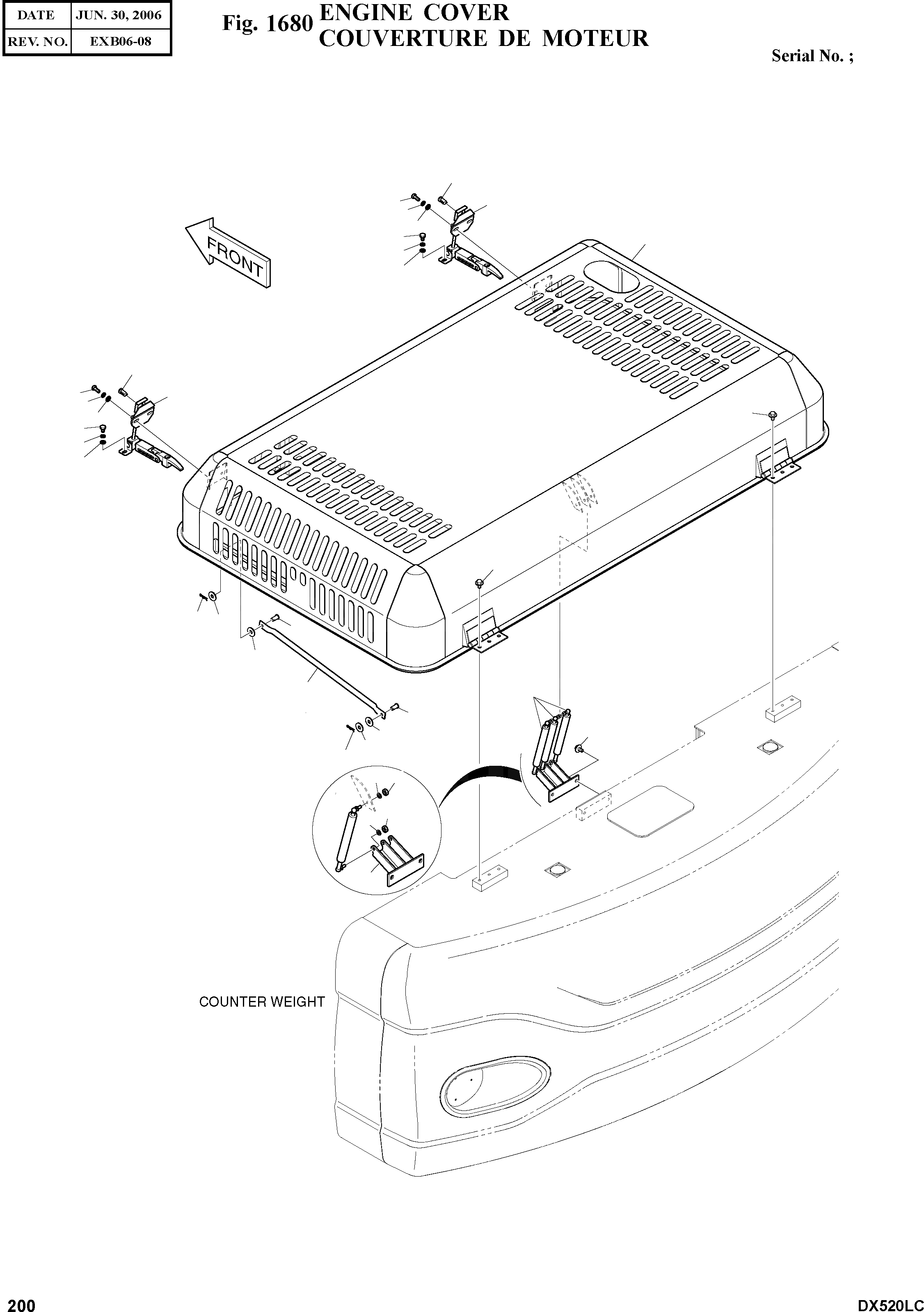 | DATE | JUN. 30, 2006 |
|---|---|
| REV. NO. | EXB06-08 |

Fig. 1680 ENGINE COVER
COUVERTURE DE MOTEUR

Serial No. ;

FRONT

COUNTER WEIGHT

200

DX520LC